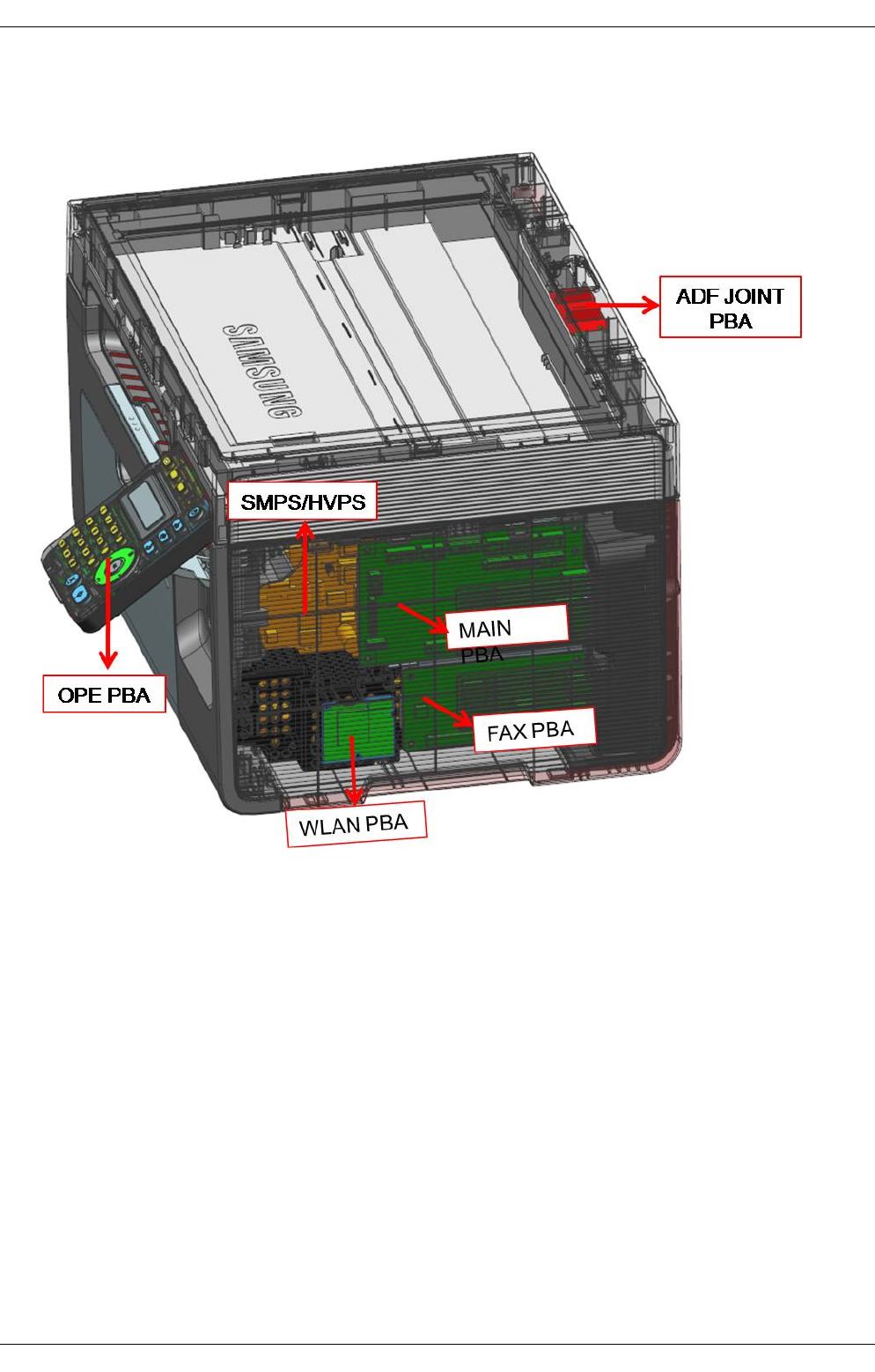 ADF JOINT PBA

SAMSUNG

SMPS/HVPS

MAIN PBA

OPE PBA

FAX PBA

WLAN PBA