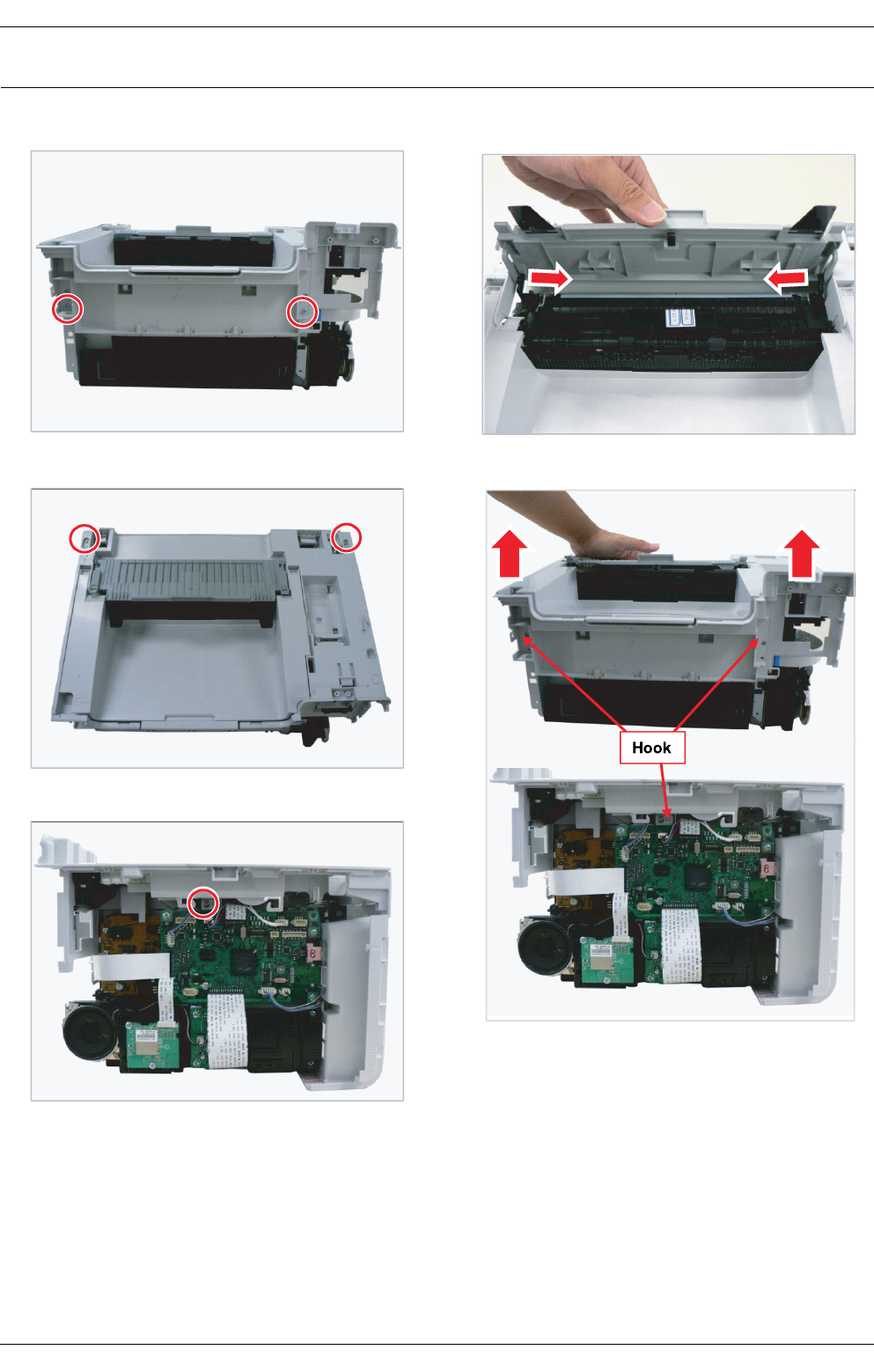 Hook