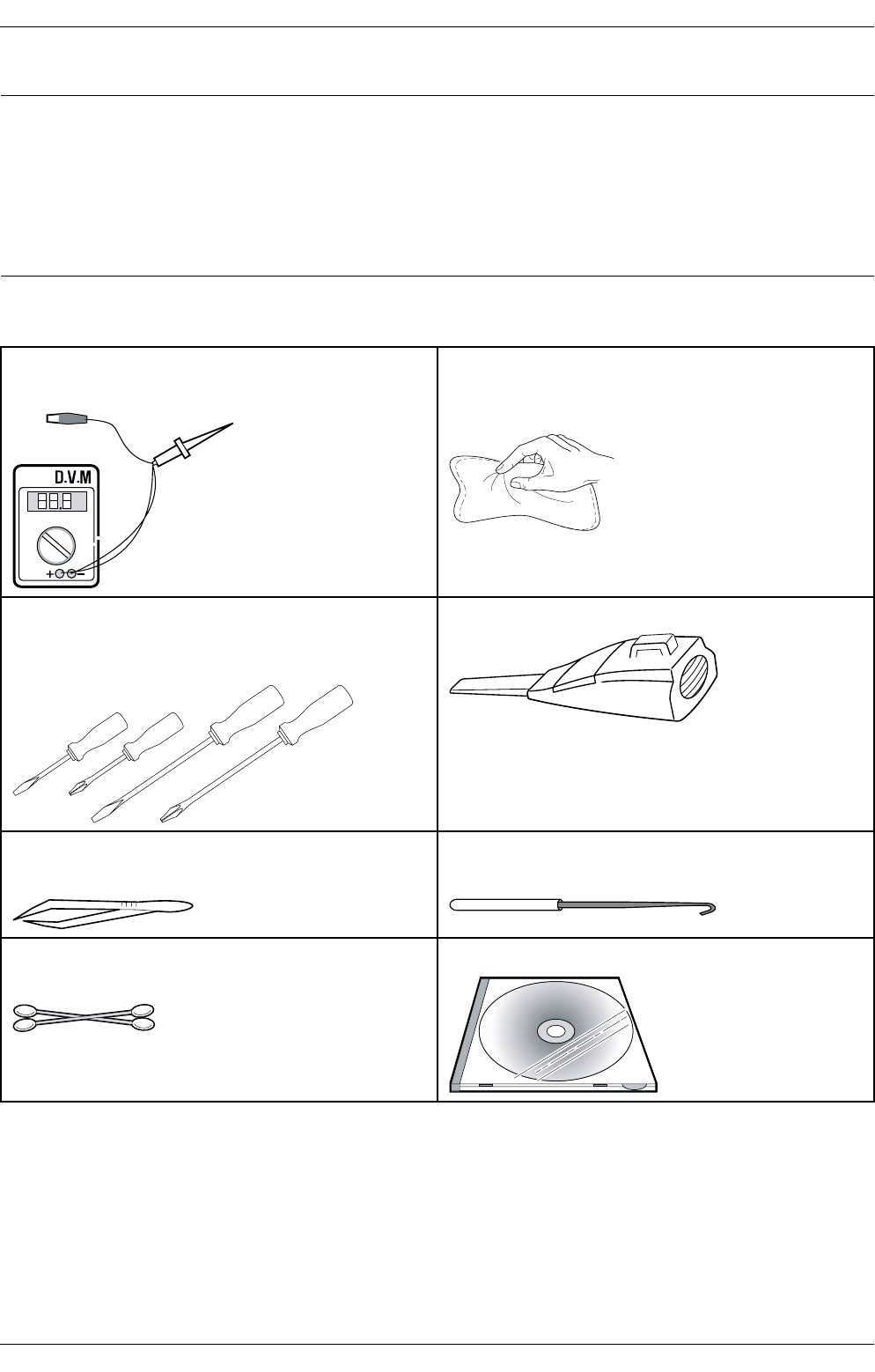 D.V.M

88.8

+ −