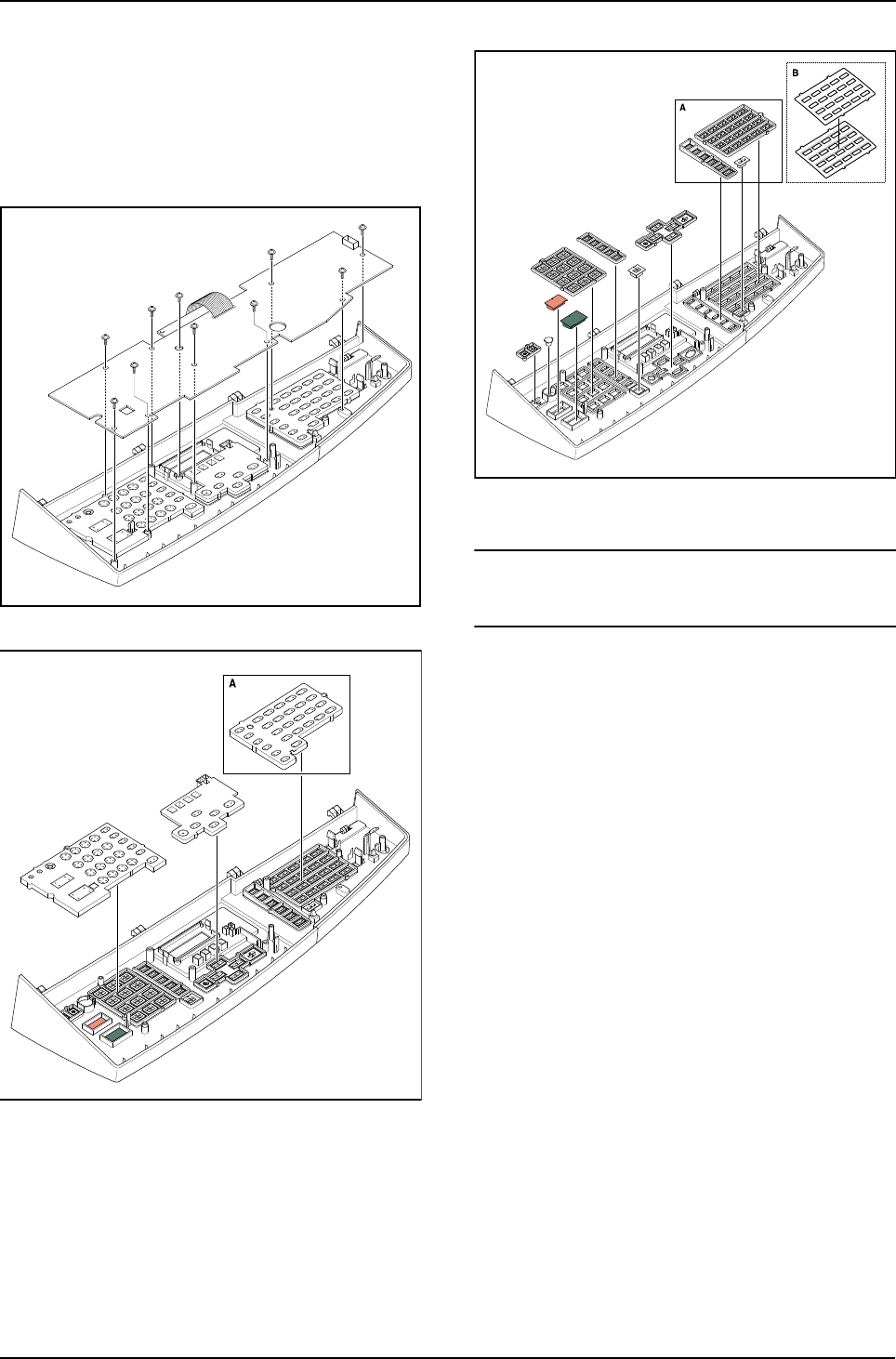 A

B

A