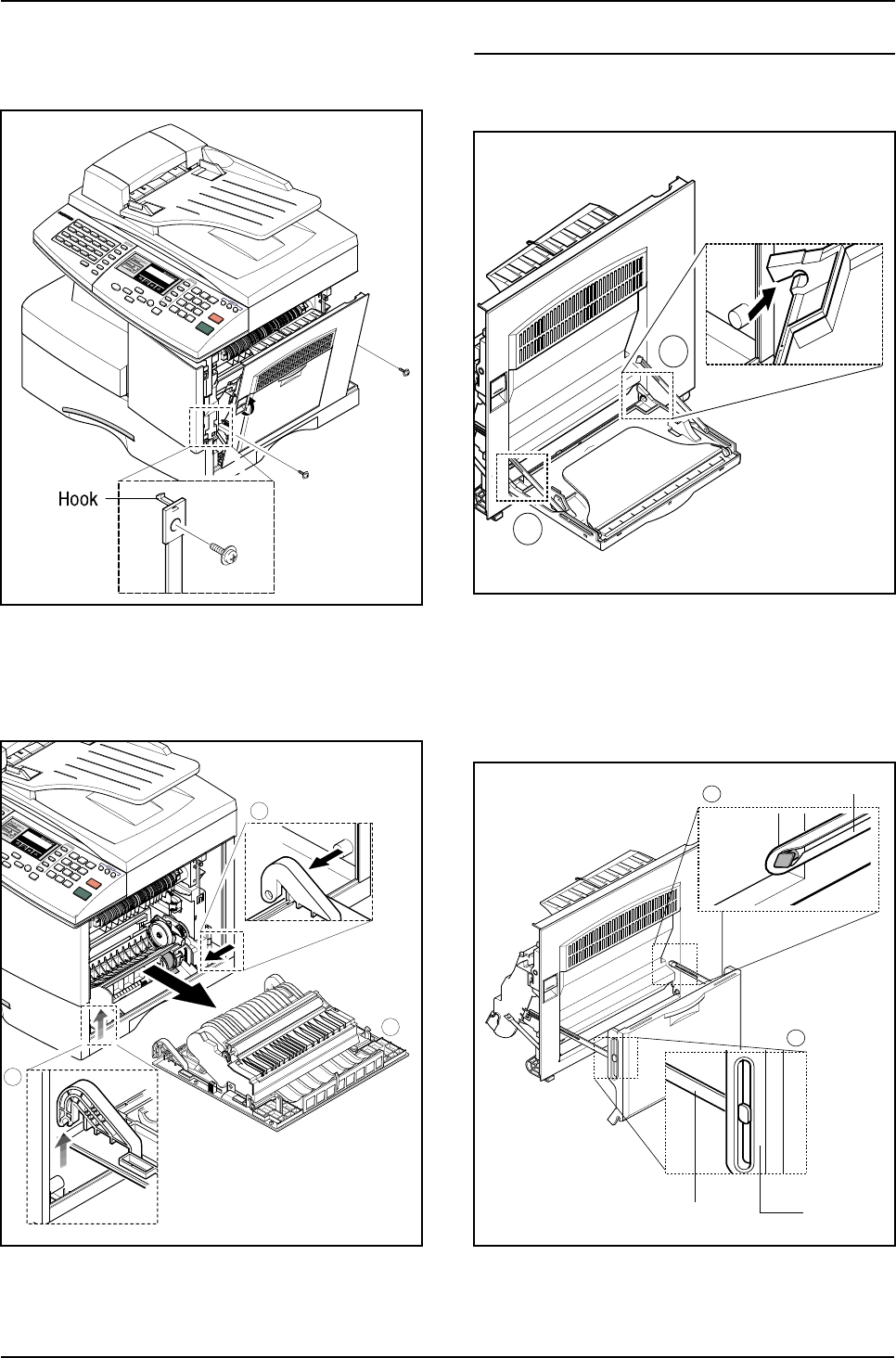 Hook