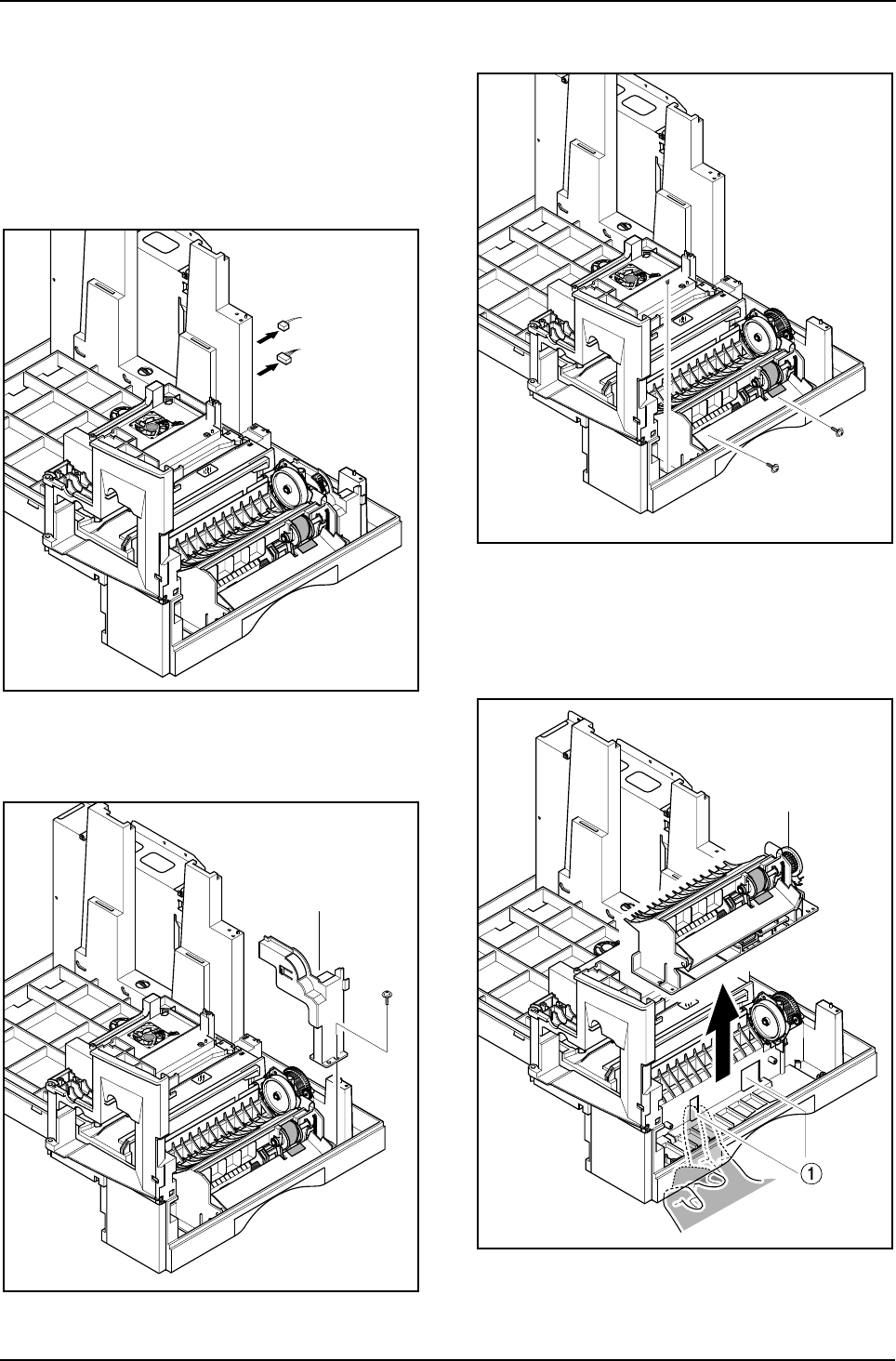 ①