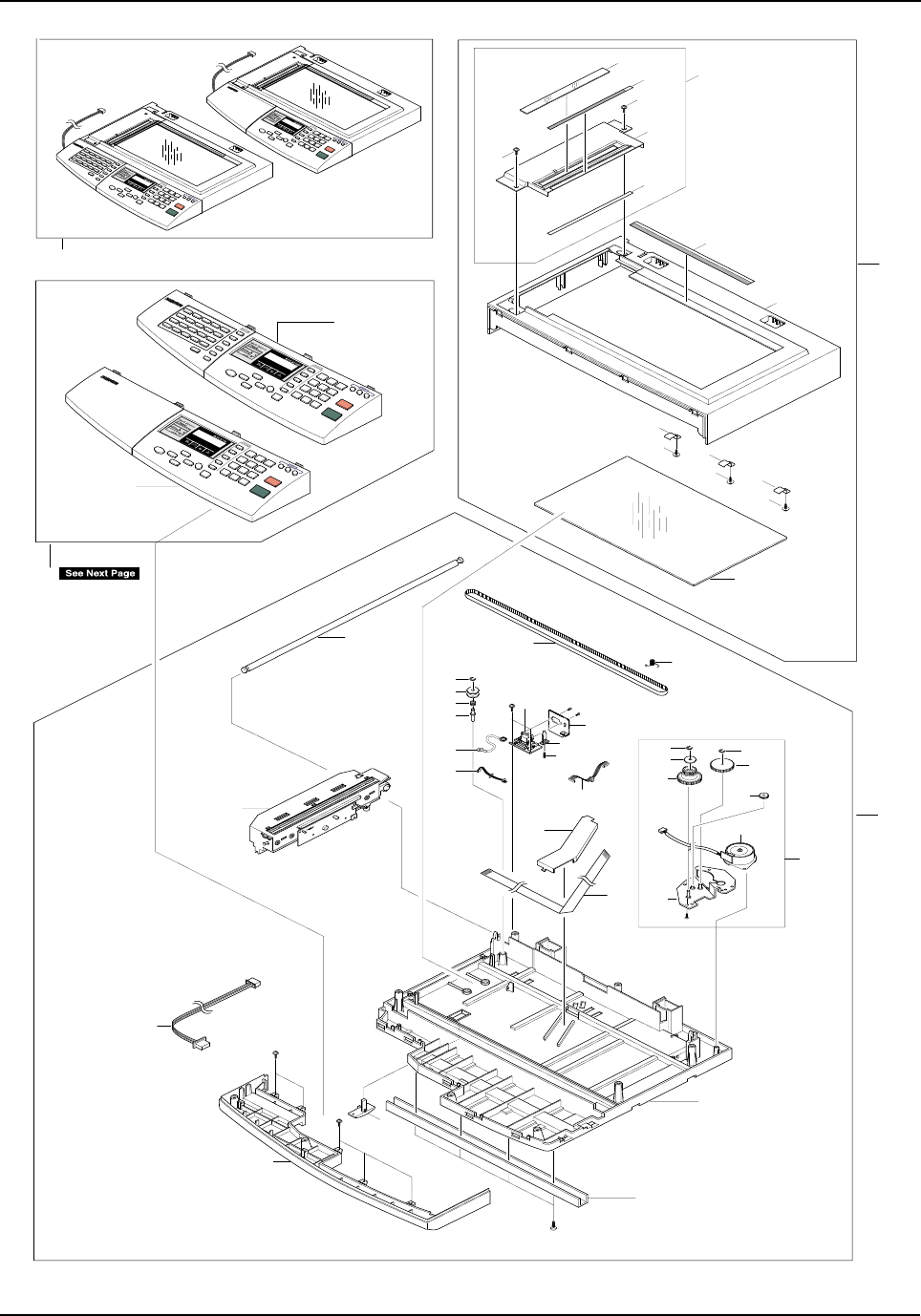 See Next Page