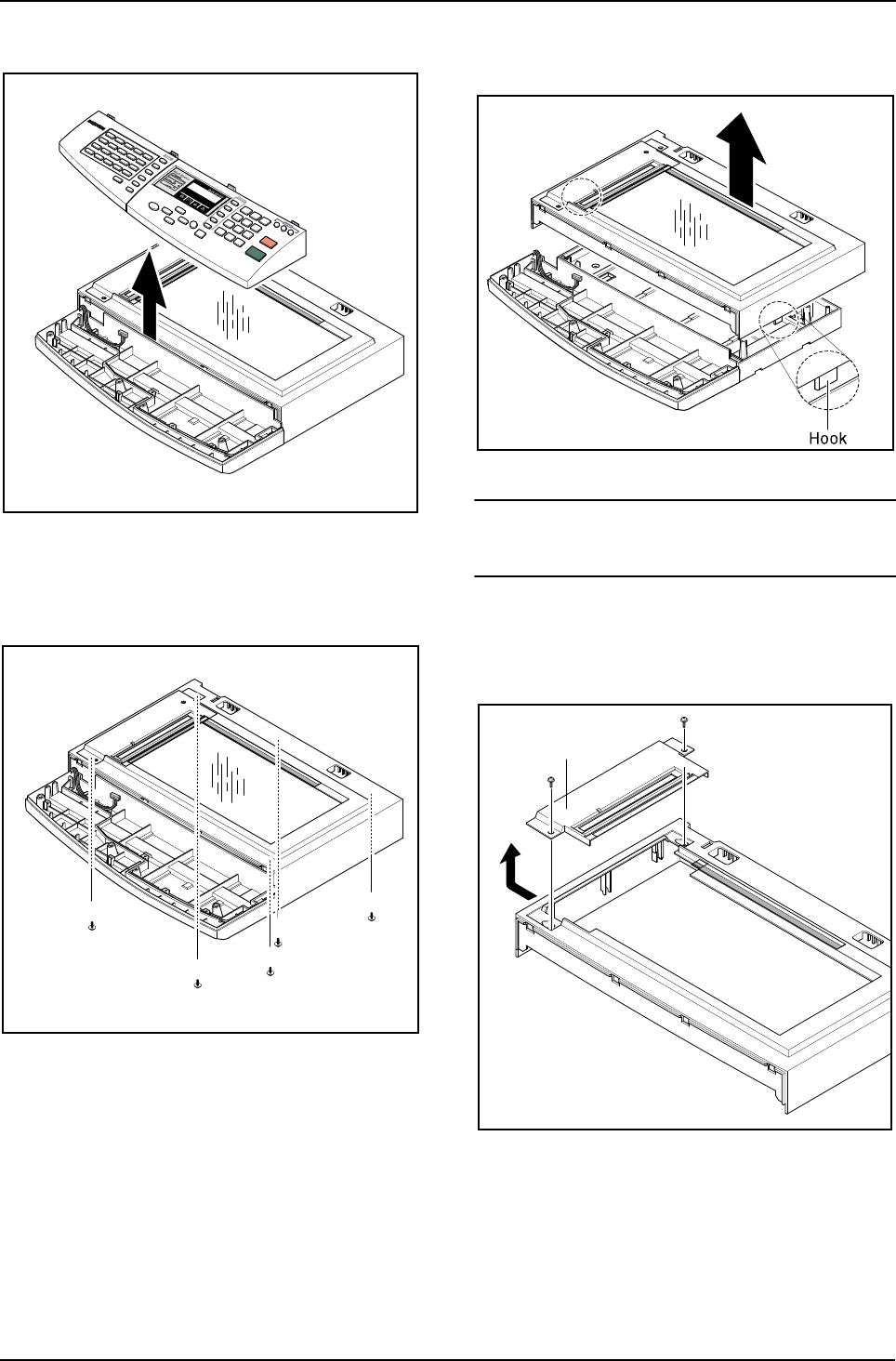 Hook