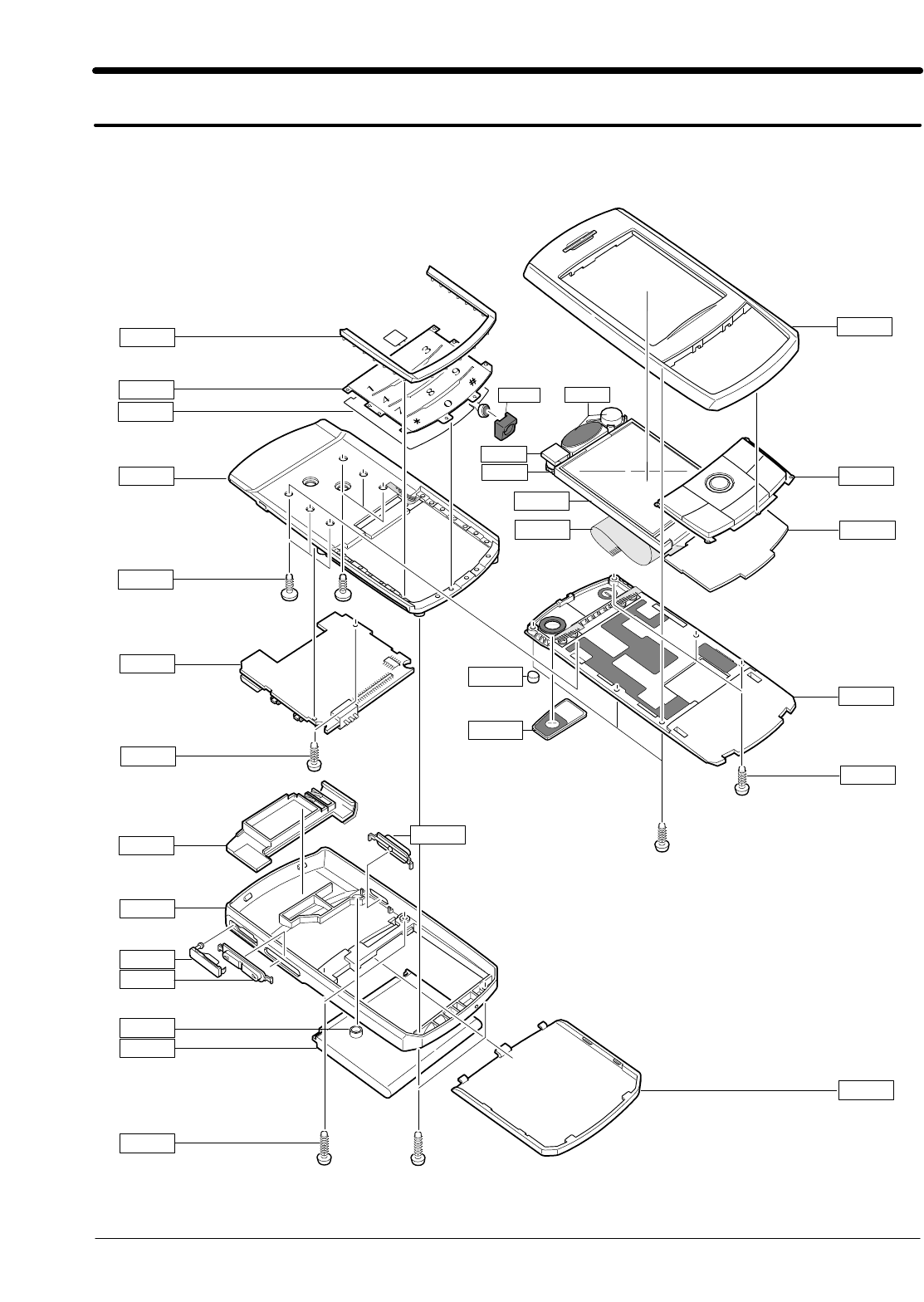 3
1 4 7 *
8 0
9 #