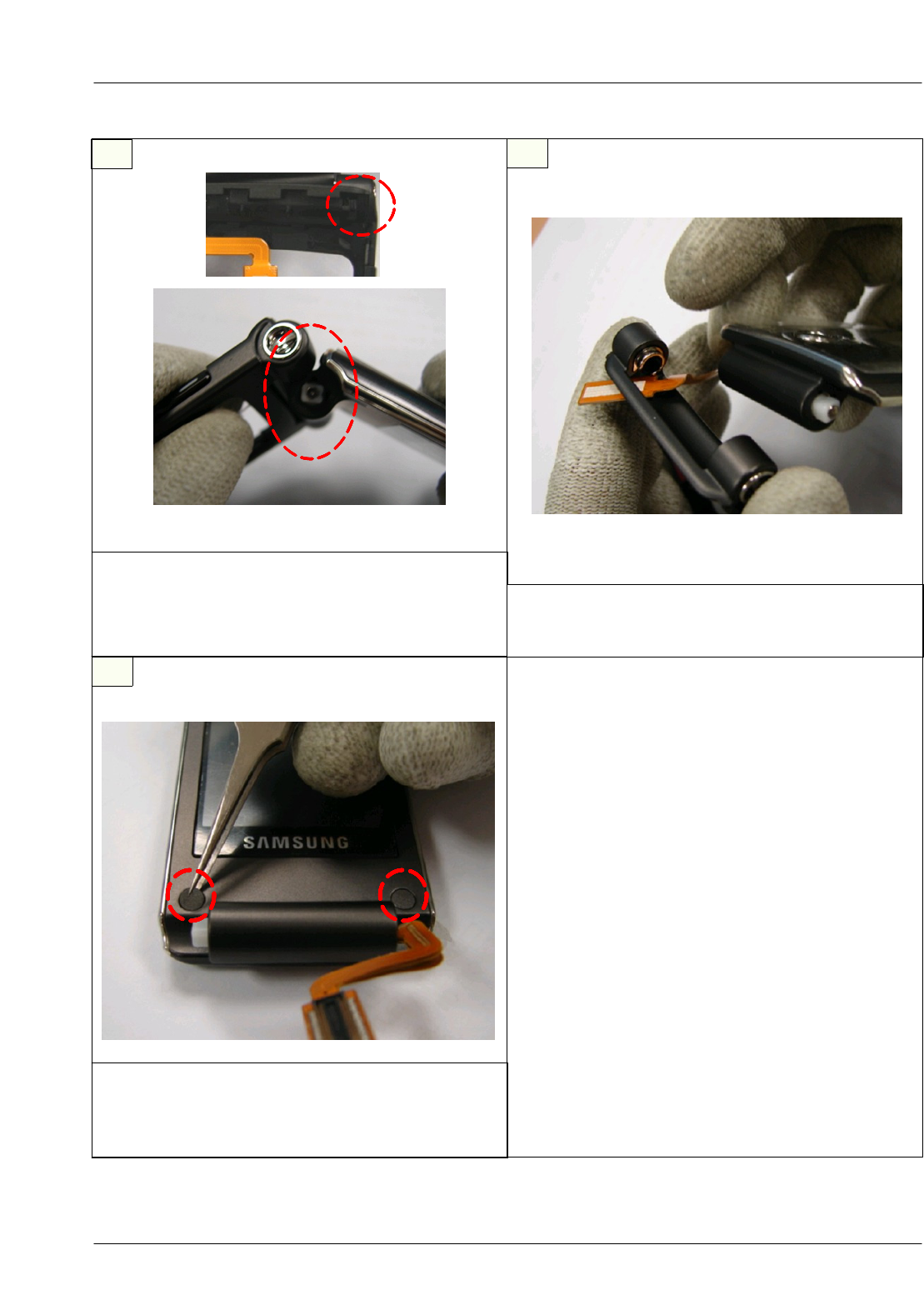 SAMSUNG