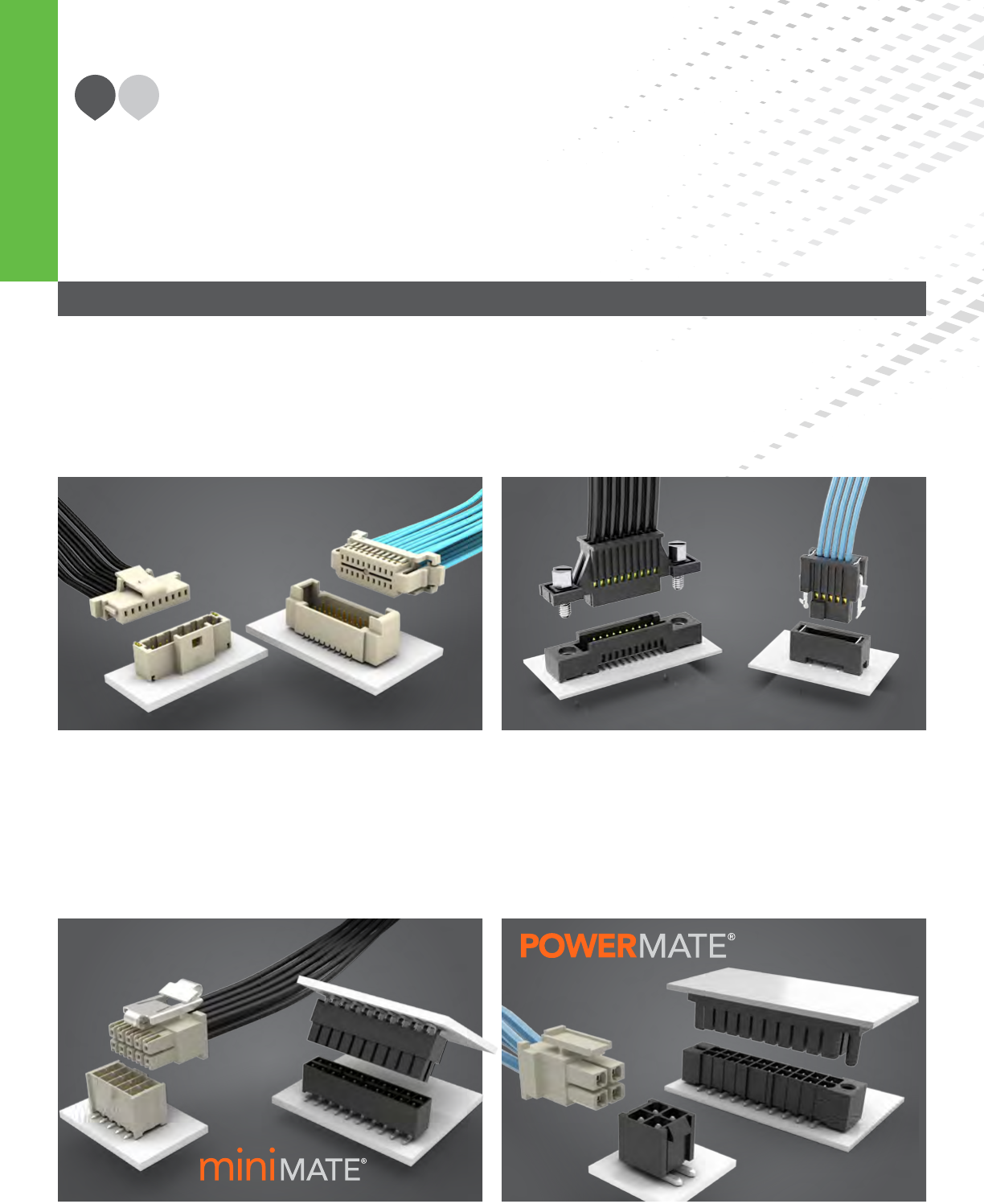 POWERMATE®

miniMATE®