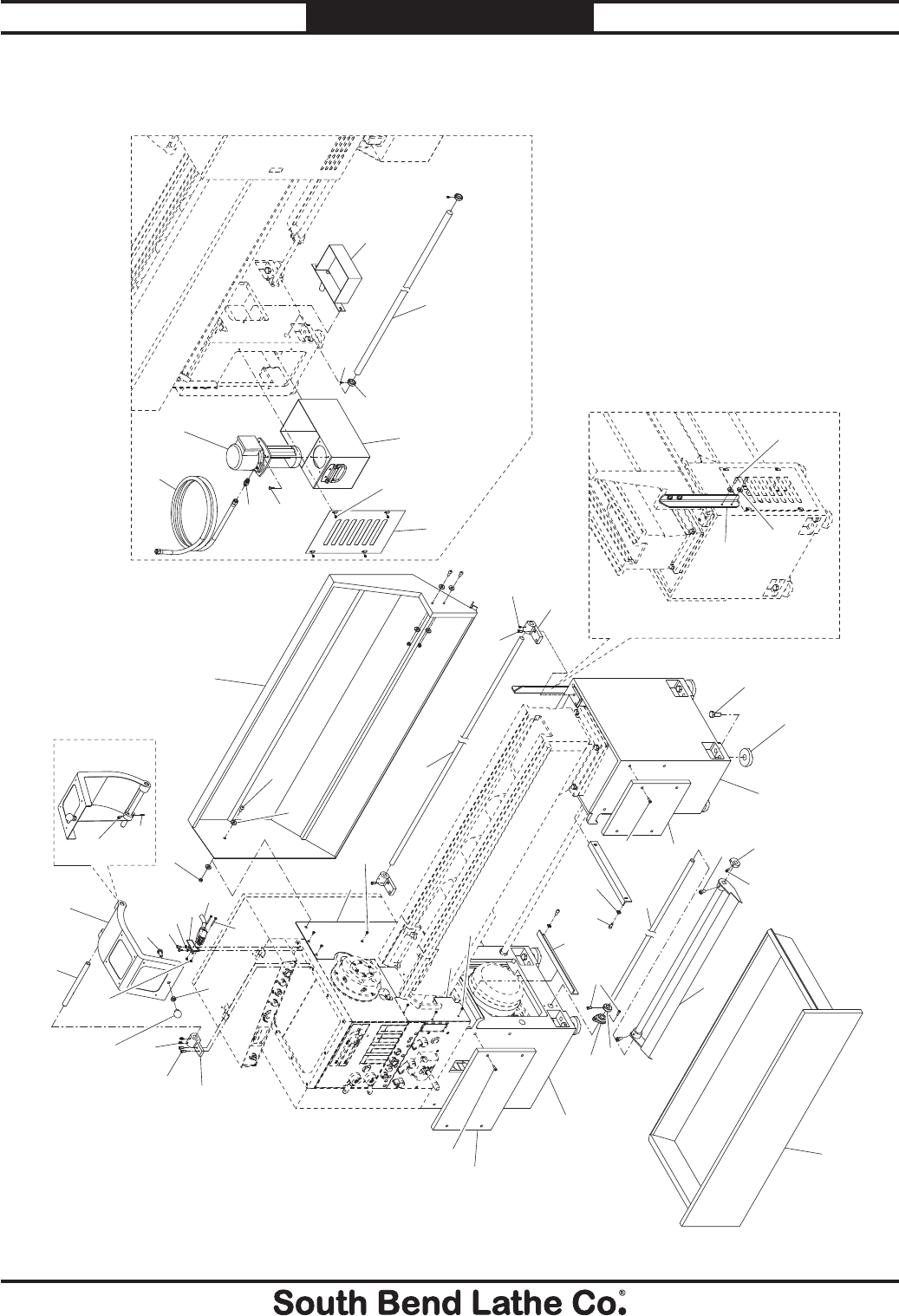 South Bend Lathe Co.®