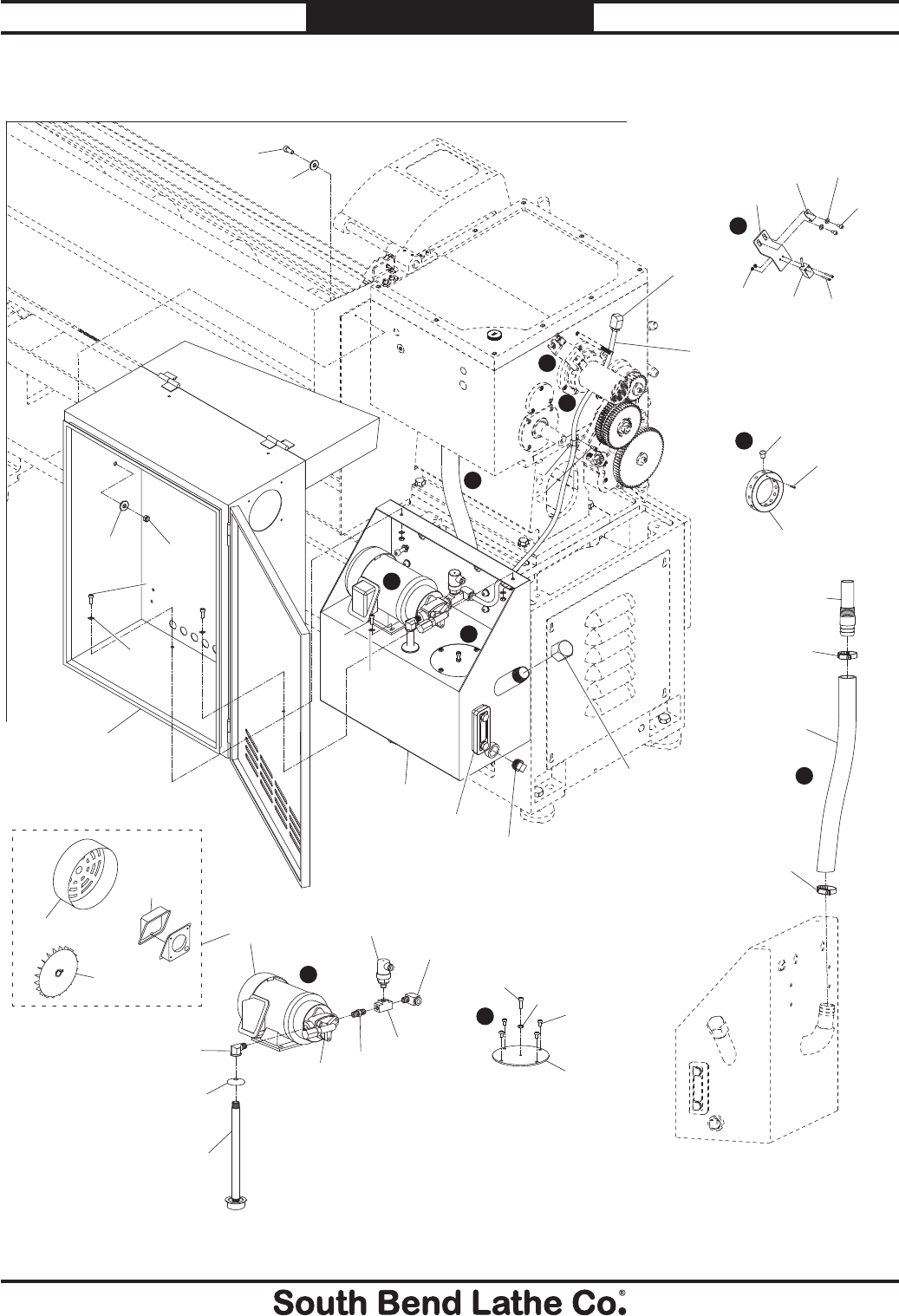 South Bend Lathe Co.®