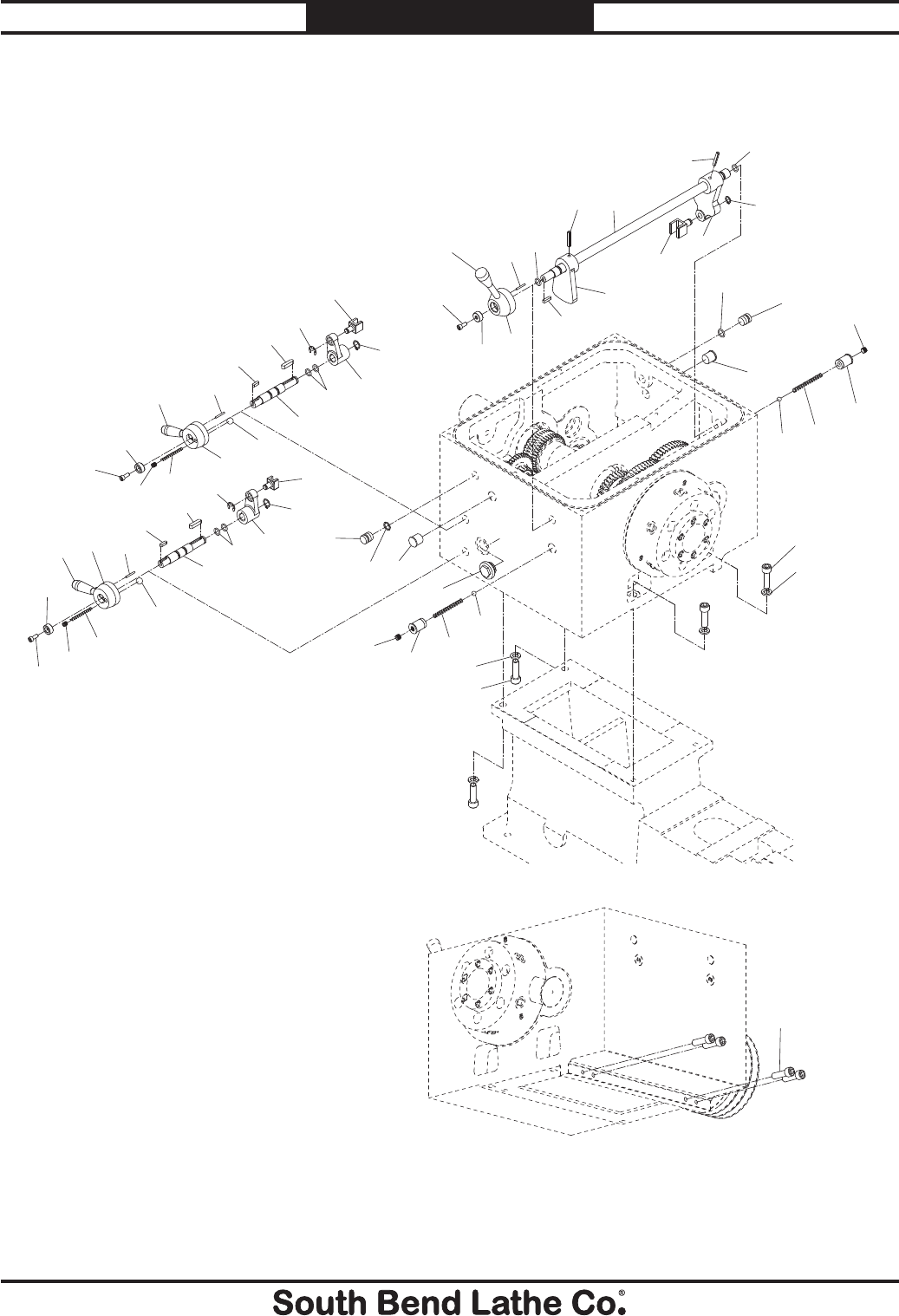 South Bend Lathe Co.®