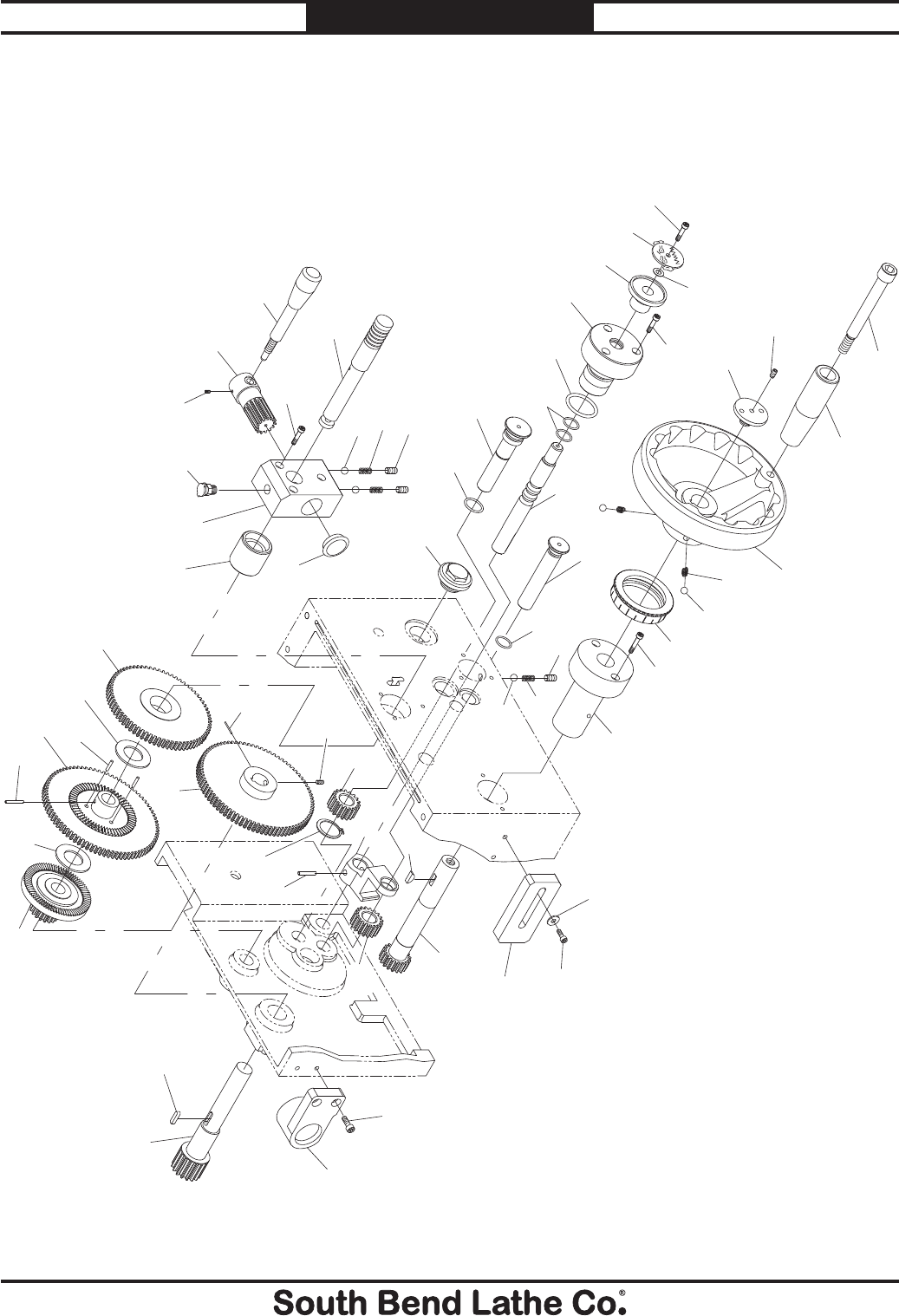 South Bend Lathe Co.®