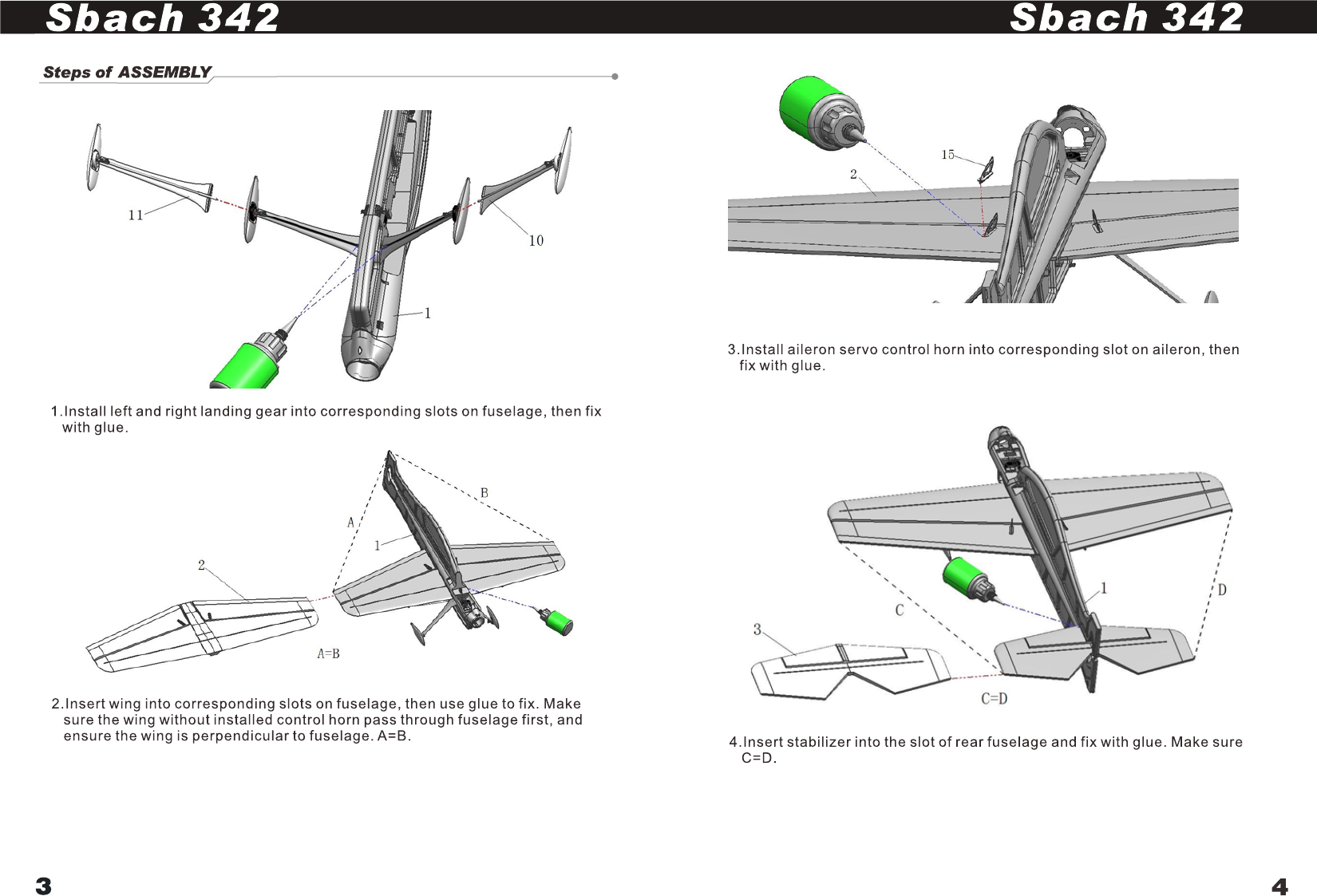 Sbach 342

Steps of ASSEMBLY

11

10

1

1.Install left and right landing gear into corresponding slots on fuselage, then fix with glue.

B

A

1

2

A=B

2.Insert wing into corresponding slots on fuselage, then use glue to fix. Make sure the wing without installed control horn pass through fuselage first, and ensure the wing is perpendicular to fuselage. A=B.

3

Sbach 342

15

2

3.Install aileron servo control horn into corresponding slot on aileron, then fix with glue.

1

D

C

3

C=D

4.Insert stabilizer into the slot of rear fuselage and fix with glue. Make sure C=D.

4