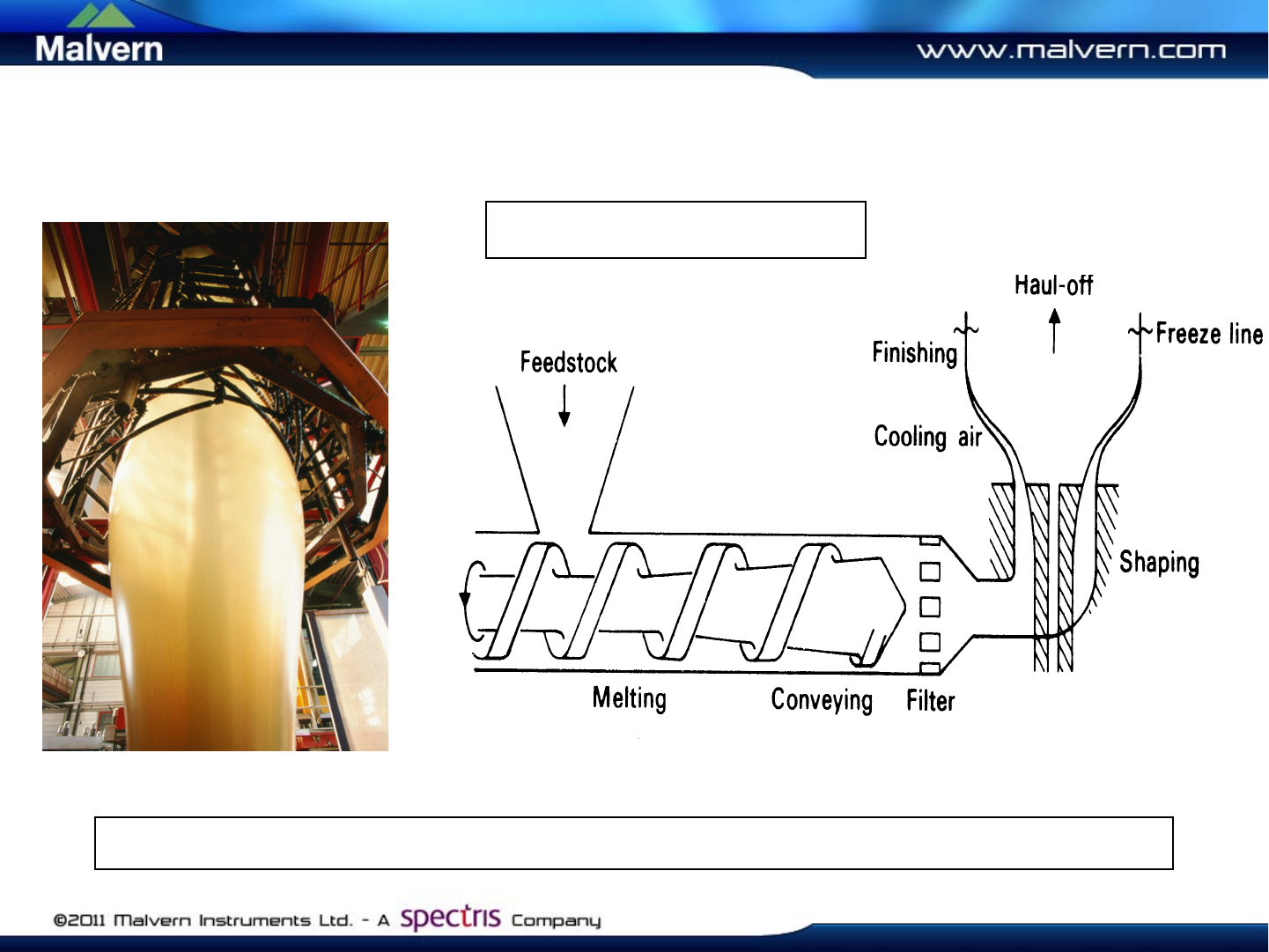 Malvern

www.malvern.com

Haul-off

Finishing

Freeze line

Feedstock

Cooling air

Shaping

Melting

Conveying

Filter

©2011 Malvern Instruments Ltd. - A spectris Company