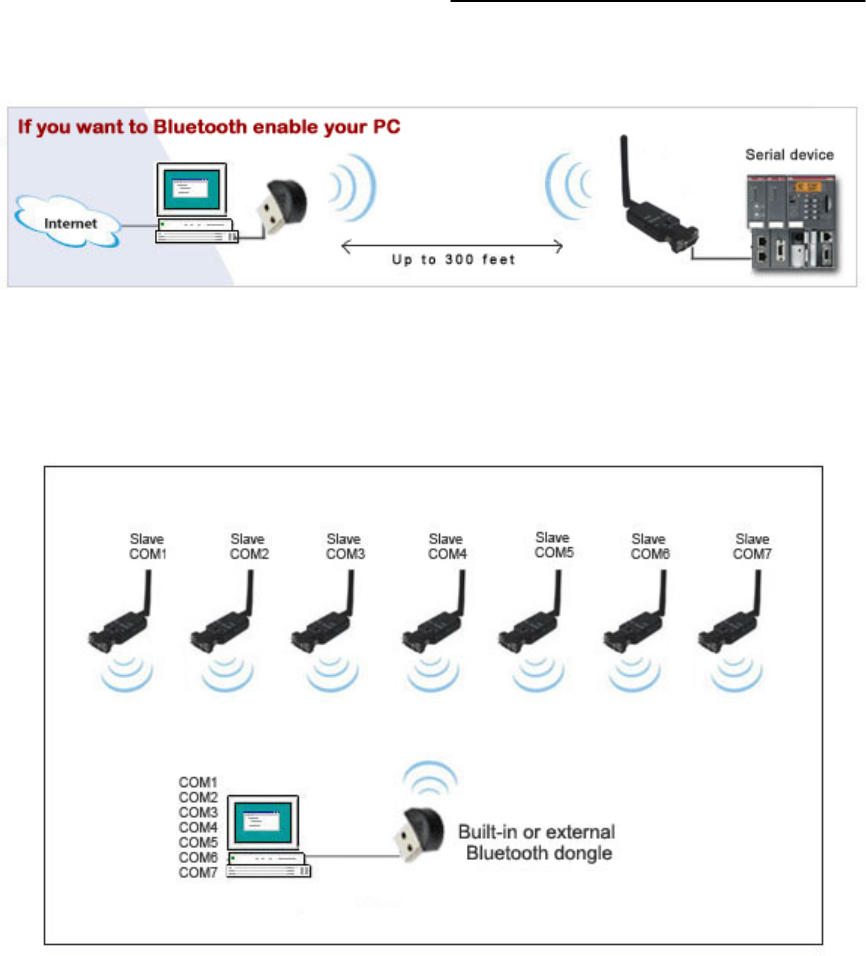 If you want to Bluetooth enable your PC

Internet

Up to 300 feet

Serial device

Slave COM1

Slave COM2

Slave COM3

Slave COM4

Slave COM5

Slave COM6

Slave COM7

COM1
COM2
COM3
COM4
COM5
COM6
COM7

Built-in or external Bluetooth dongle