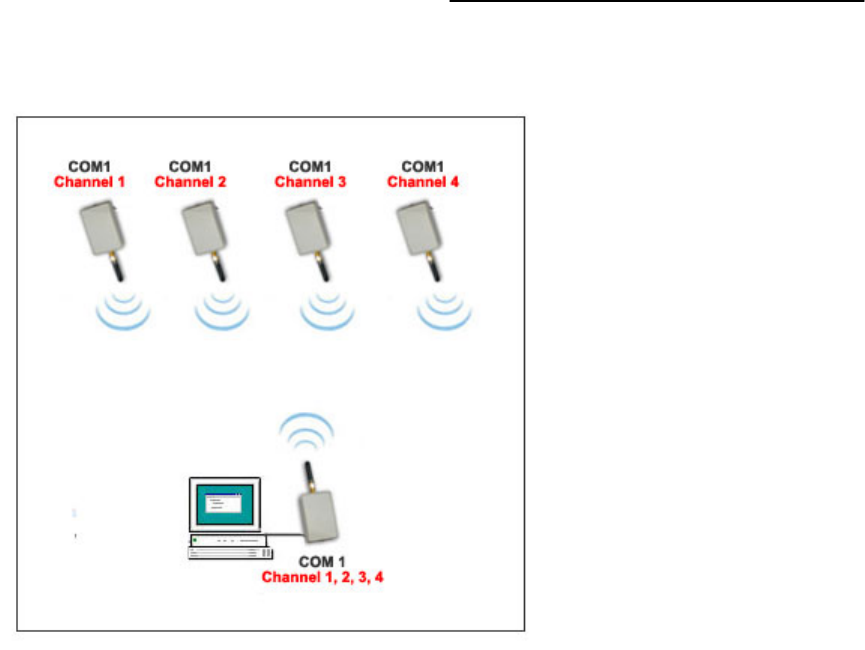 COM1
Channel 1

COM1
Channel 2

COM1
Channel 3

COM1
Channel 4

COM 1
Channel 1, 2, 3, 4