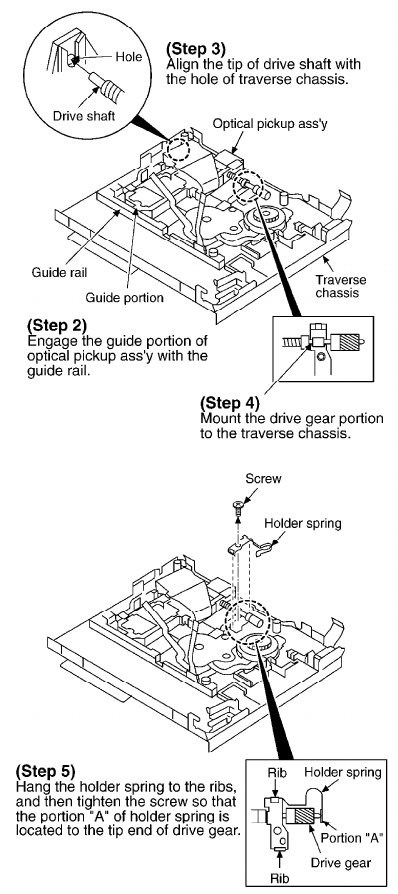 Hole

Drive shaft

(Step 3)
Align the tip of drive shaft with the hole of traverse chassis.

Optical pickup ass'y

Guide rail

Guide portion

Traverse chassis

(Step 2)
Engage the guide portion of optical pickup ass'y with the guide rail.

(Step 4)
Mount the drive gear portion to the traverse chassis.

Screw

Holder spring

(Step 5)
Hang the holder spring to the ribs, and then tighten the screw so that the portion "A" of holder spring is located to the tip end of drive gear.

Rib

Holder spring

Portion "A"

Drive gear

Rib