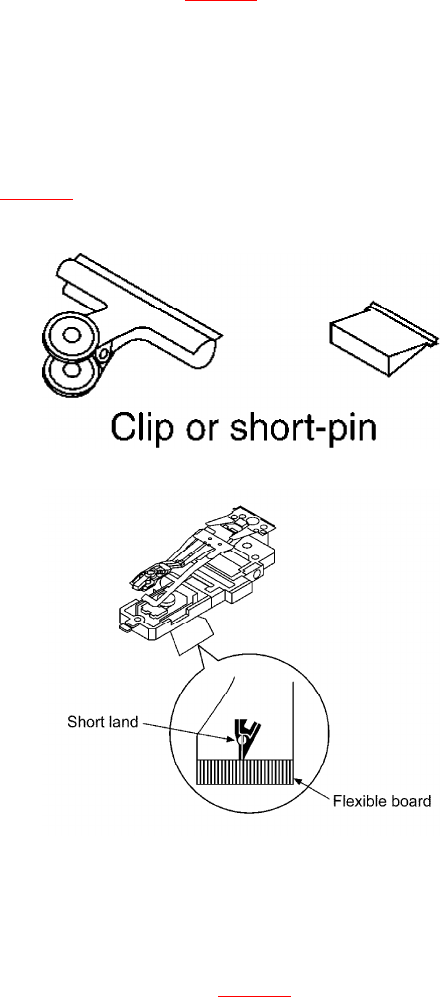 Clip or short-pin

Short land

Flexible board