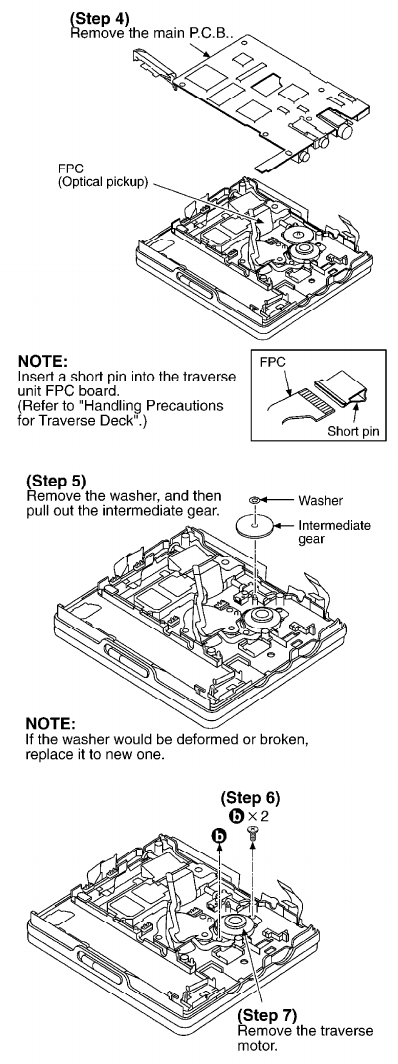 (Step 4)
Remove the main P.C.B..

FPC
(Optical pickup)

NOTE:
Insert a short pin into the traverse unit FPC board.
(Refer to "Handling Precautions for Traverse Deck".)

FPC

Short pin

(Step 5)
Remove the washer, and then pull out the intermediate gear.

Washer

Intermediate gear

NOTE:
If the washer would be deformed or broken, replace it to new one.

(Step 6)
b × 2

b

(Step 7)
Remove the traverse motor.