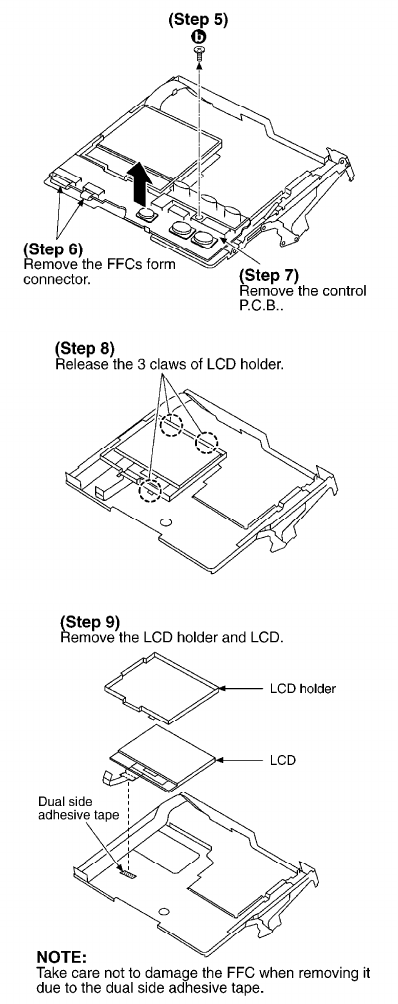 (Step 5)
b

(Step 6)
Remove the FFCs form connector.

(Step 7)
Remove the control P.C.B..

(Step 8)
Release the 3 claws of LCD holder.

(Step 9)
Remove the LCD holder and LCD.

LCD holder

LCD

Dual side adhesive tape

NOTE:
Take care not to damage the FFC when removing it due to the dual side adhesive tape.