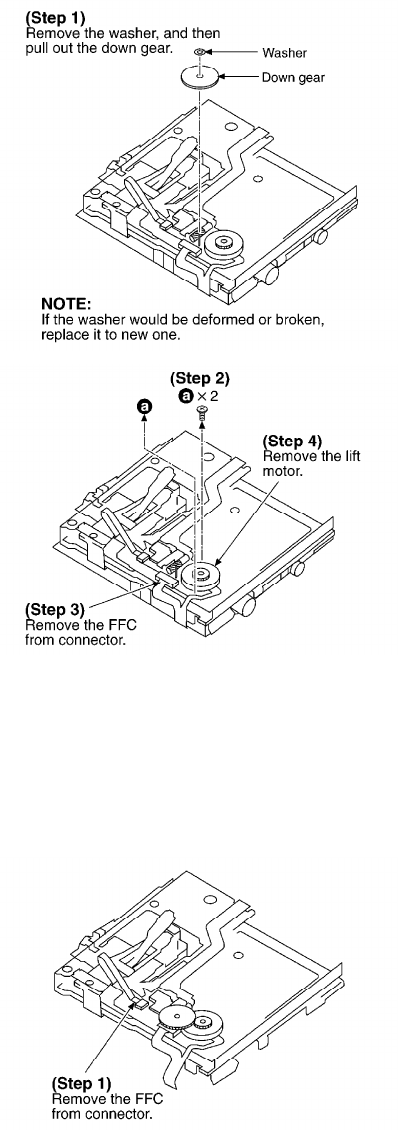 (Step 1)
Remove the washer, and then pull out the down gear.

Washer

Down gear

NOTE:
If the washer would be deformed or broken, replace it to new one.

(Step 2)
a × 2

a

(Step 4)
Remove the lift motor.

(Step 3)
Remove the FFC from connector.

(Step 1)
Remove the FFC from connector.