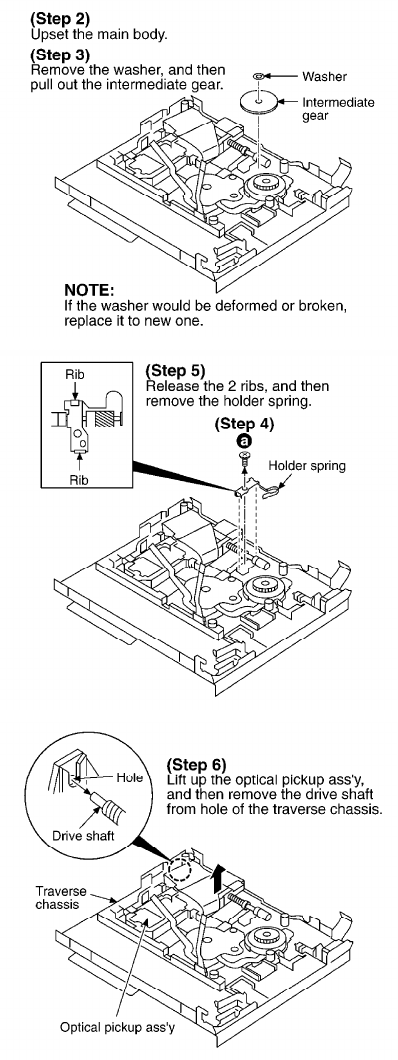 (Step 2)
Upset the main body.

(Step 3)
Remove the washer, and then pull out the intermediate gear.

Washer

Intermediate gear

NOTE:
If the washer would be deformed or broken, replace it to new one.

Rib

Rib

(Step 5)
Release the 2 ribs, and then remove the holder spring.

(Step 4)

a

Holder spring

Hole

Drive shaft

(Step 6)
Lift up the optical pickup ass'y, and then remove the drive shaft from hole of the traverse chassis.

Traverse chassis

Optical pickup ass'y