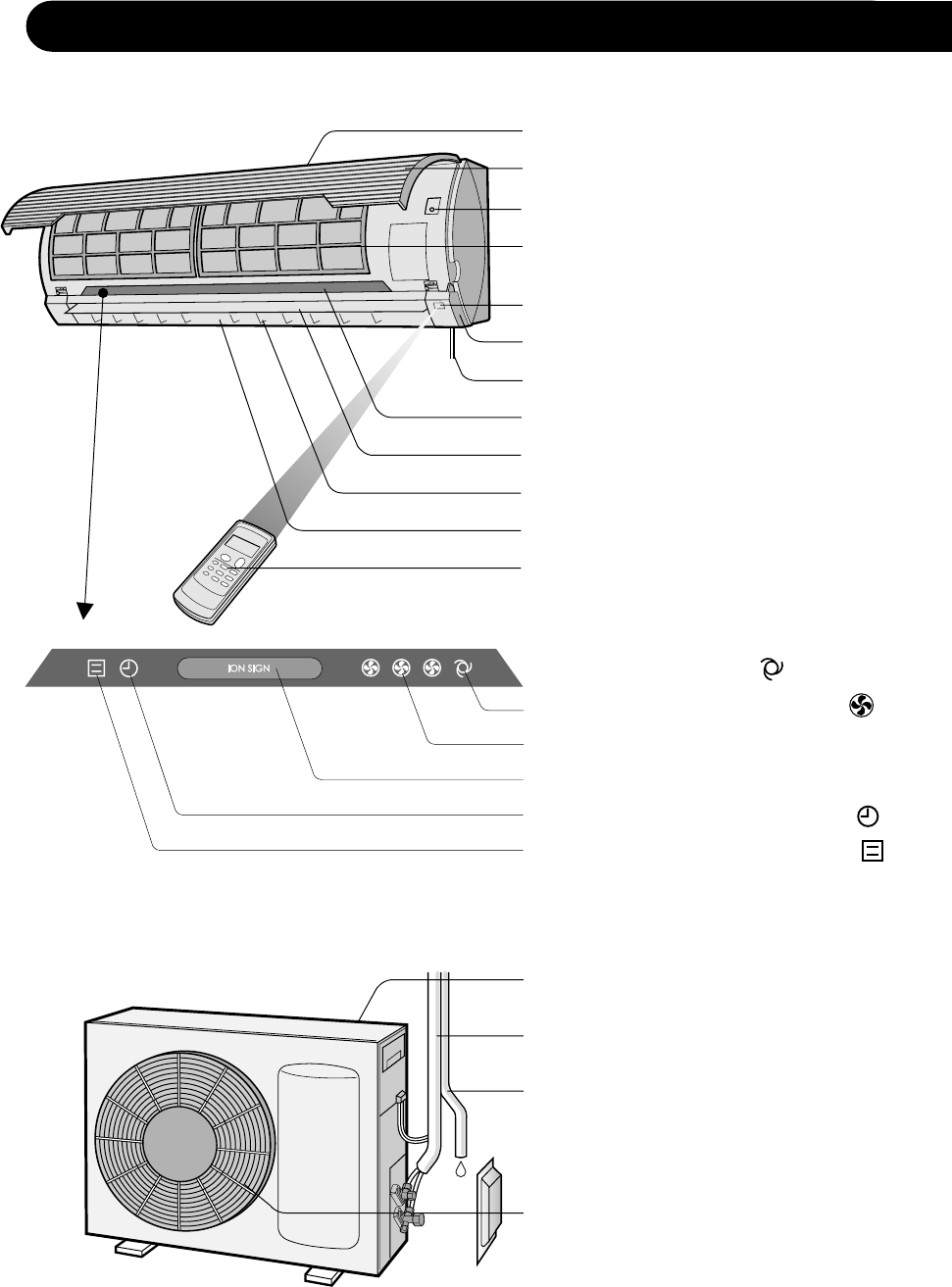 ION SIGN