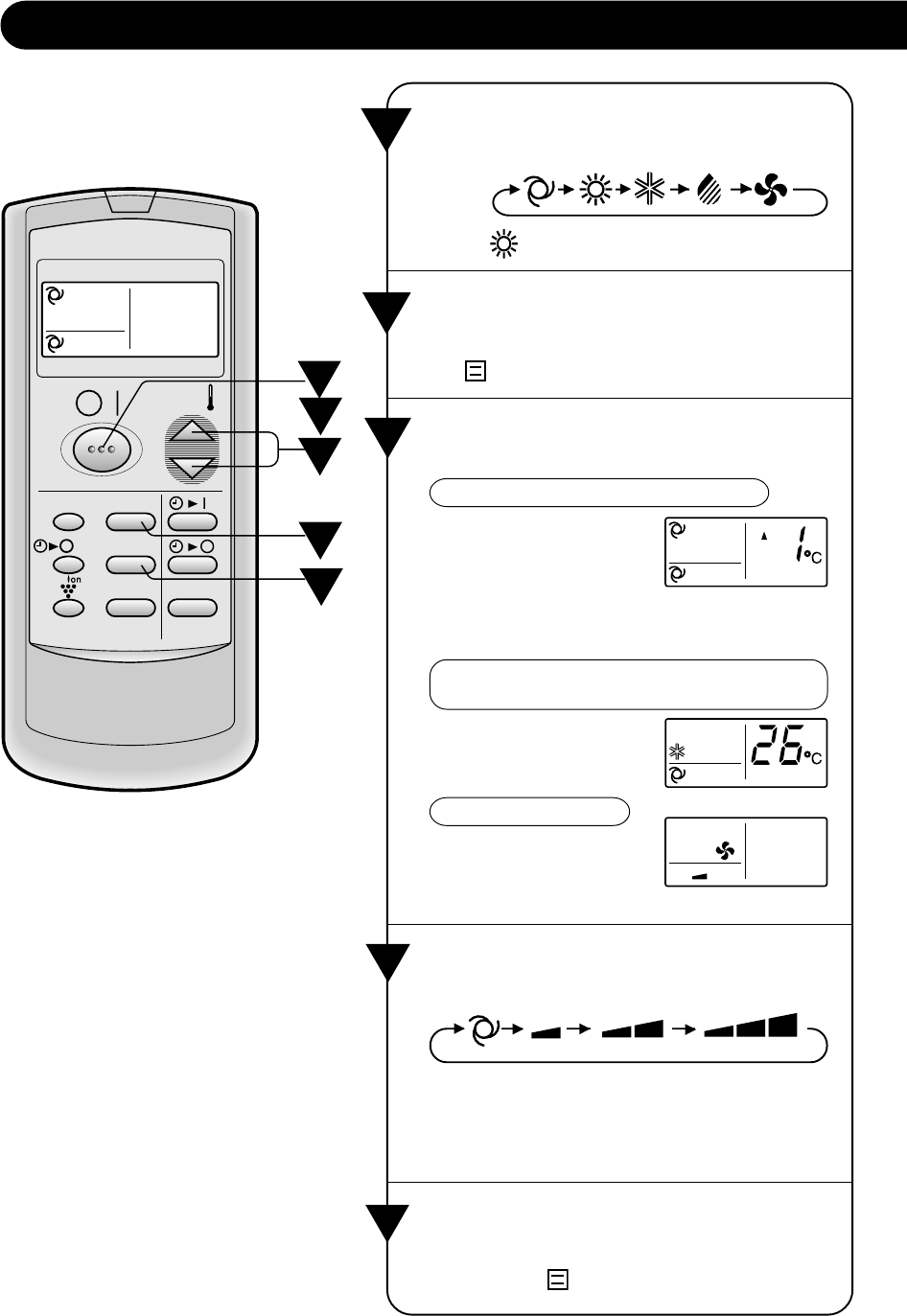 Ion

1

°C

26

°C