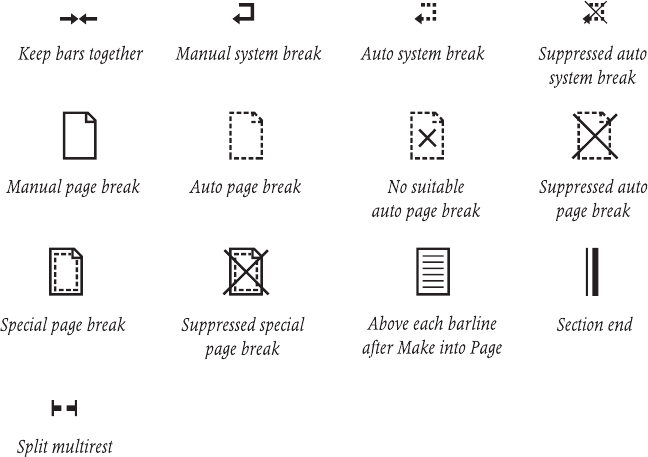 Keep bars together

Manual system break

Auto system break

Suppressed auto system break

Manual page break

Auto page break

No suitable auto page break

Suppressed auto page break

Special page break

Suppressed special page break

Above each barline after Make into Page

Section end

Split multirest