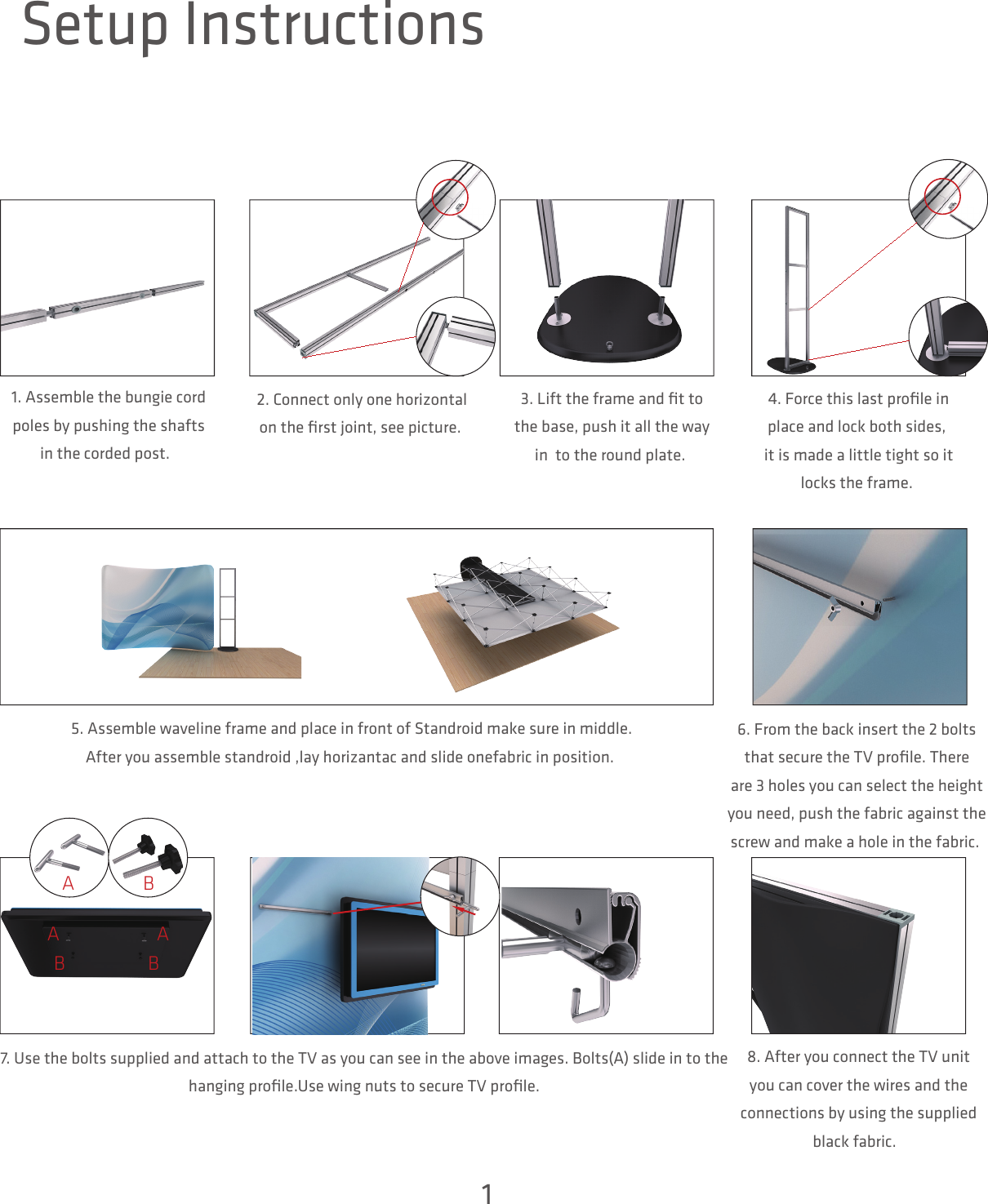 Setup Instructions

1. Assemble the bungie cord poles by pushing the shafts in the corded post.

2. Connect only one horizontal on the first joint, see picture.

3. Lift the frame and fit to the base, push it all the way in to the round plate.

4. Force this last profile in place and lock both sides, it is made a little tight so it locks the frame.

5. Assemble waveline frame and place in front of Standroid make sure in middle. After you assemble standroid ,lay horizantac and slide onefabric in position.

6. From the back insert the 2 bolts that secure the TV profile. There are 3 holes you can select the height you need, push the fabric against the screw and make a hole in the fabric.

A B

A A
B B

7. Use the bolts supplied and attach to the TV as you can see in the above images. Bolts(A) slide in to the hanging profile.Use wing nuts to secure TV profile.

8. After you connect the TV unit you can cover the wires and the connections by using the supplied black fabric.

1