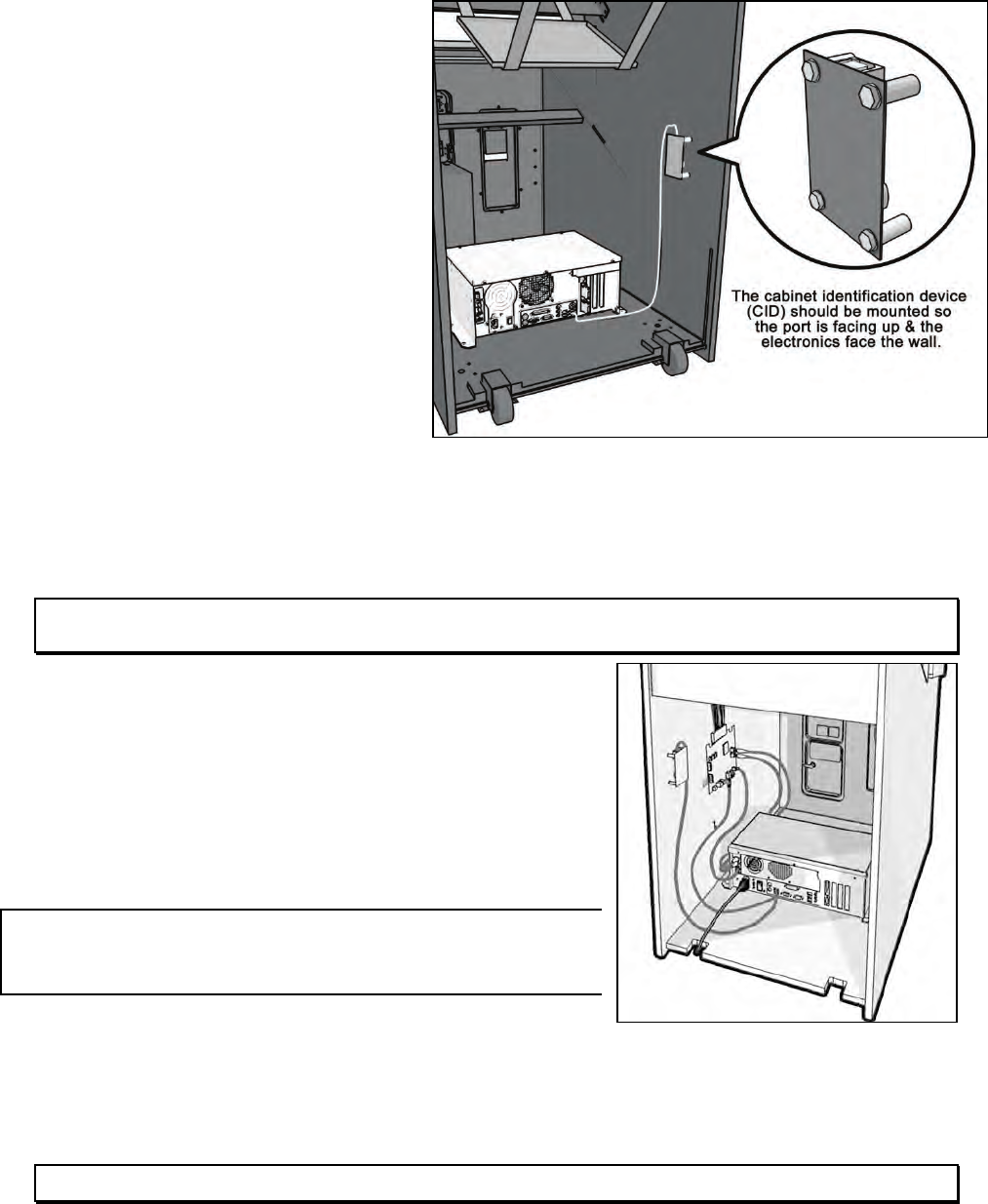 The cabinet identification device (CID) should be mounted so the port is facing up & the electronics face the wall.