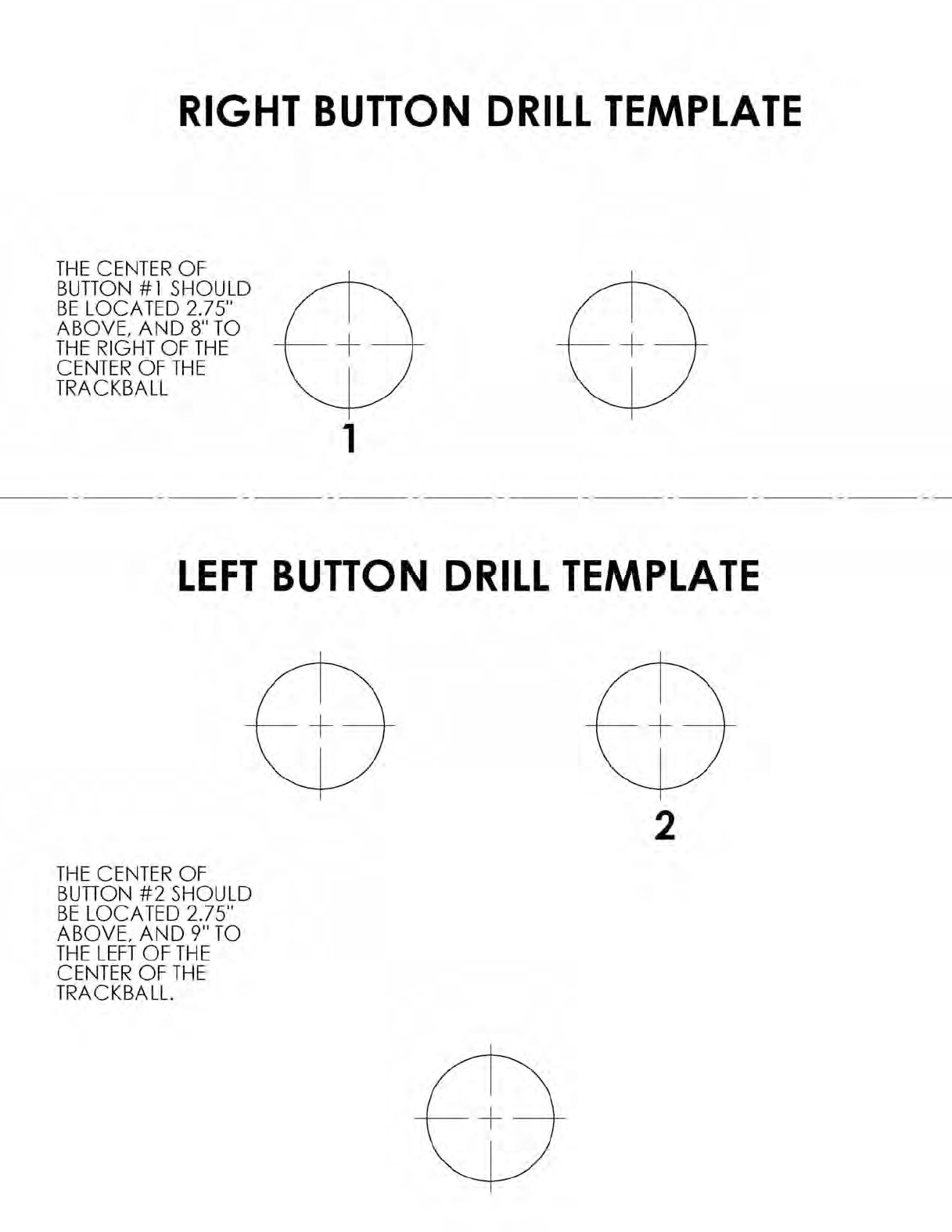 RIGHT BUTTON DRILL TEMPLATE

THE CENTER OF BUTTON #1 SHOULD BE LOCATED 2.75" ABOVE, AND 8" TO THE RIGHT OF THE CENTER OF THE TRACKBALL

1

LEFT BUTTON DRILL TEMPLATE

2

THE CENTER OF BUTTON #2 SHOULD BE LOCATED 2.75" ABOVE, AND 9" TO THE LEFT OF THE CENTER OF THE TRACKBALL.