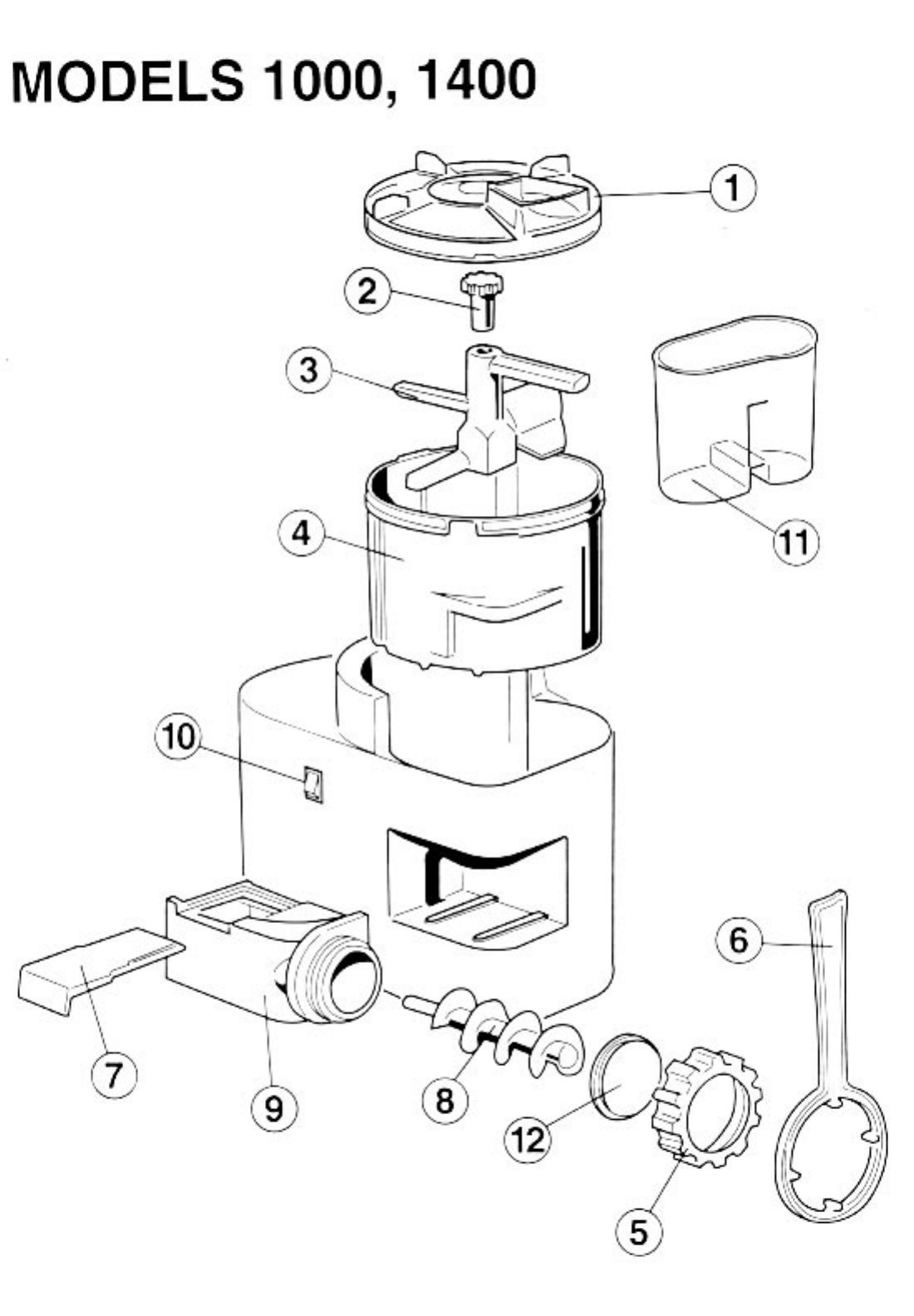 MODELS 1000, 1400

1
2
3
11
4
10
6
7
9
8
12
5