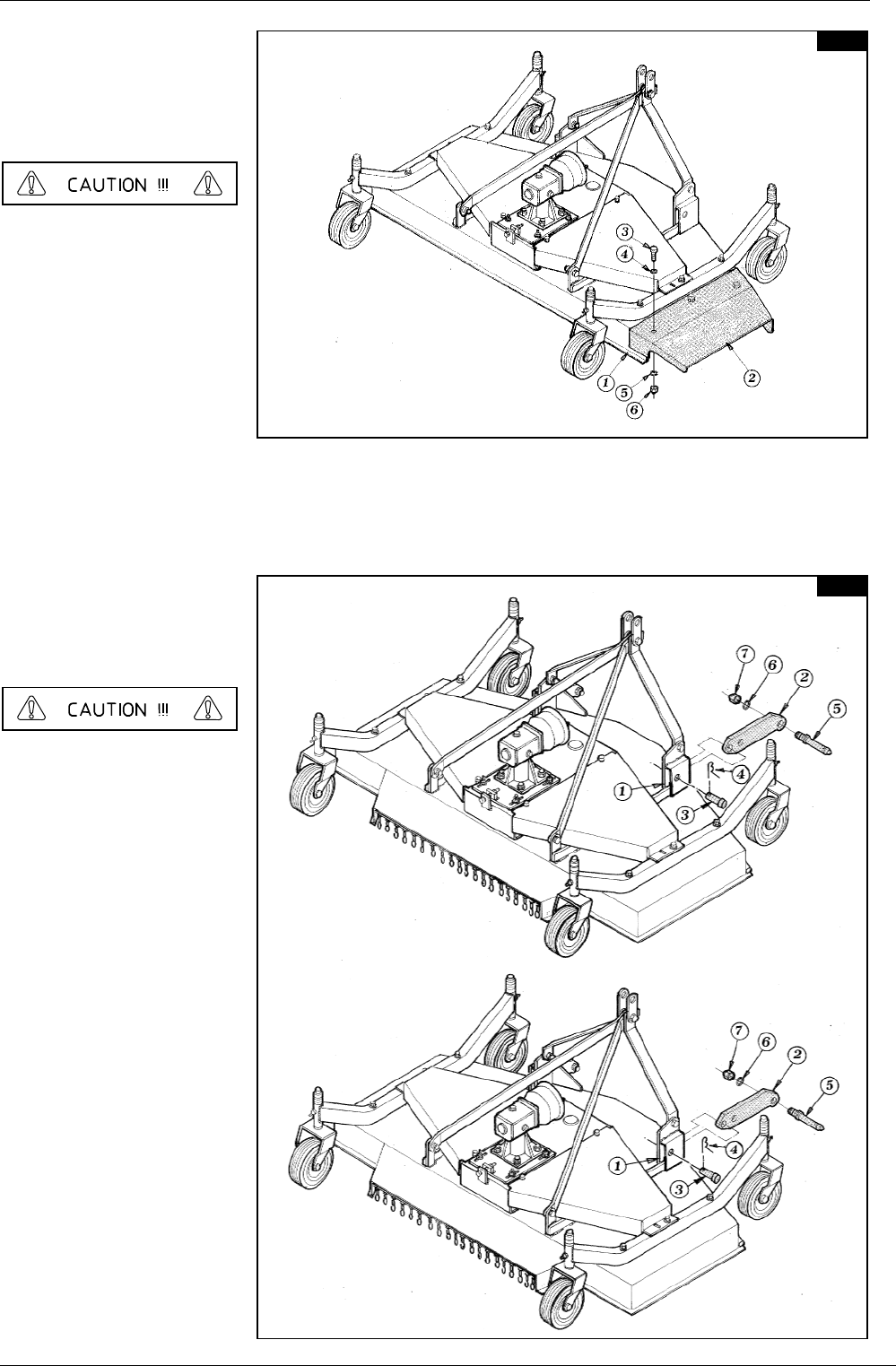 CAUTION !!!

3
4
1
5
6
2

CAUTION !!!

7
6
2
5
4
1
3

7
6
2
5
4
1
3