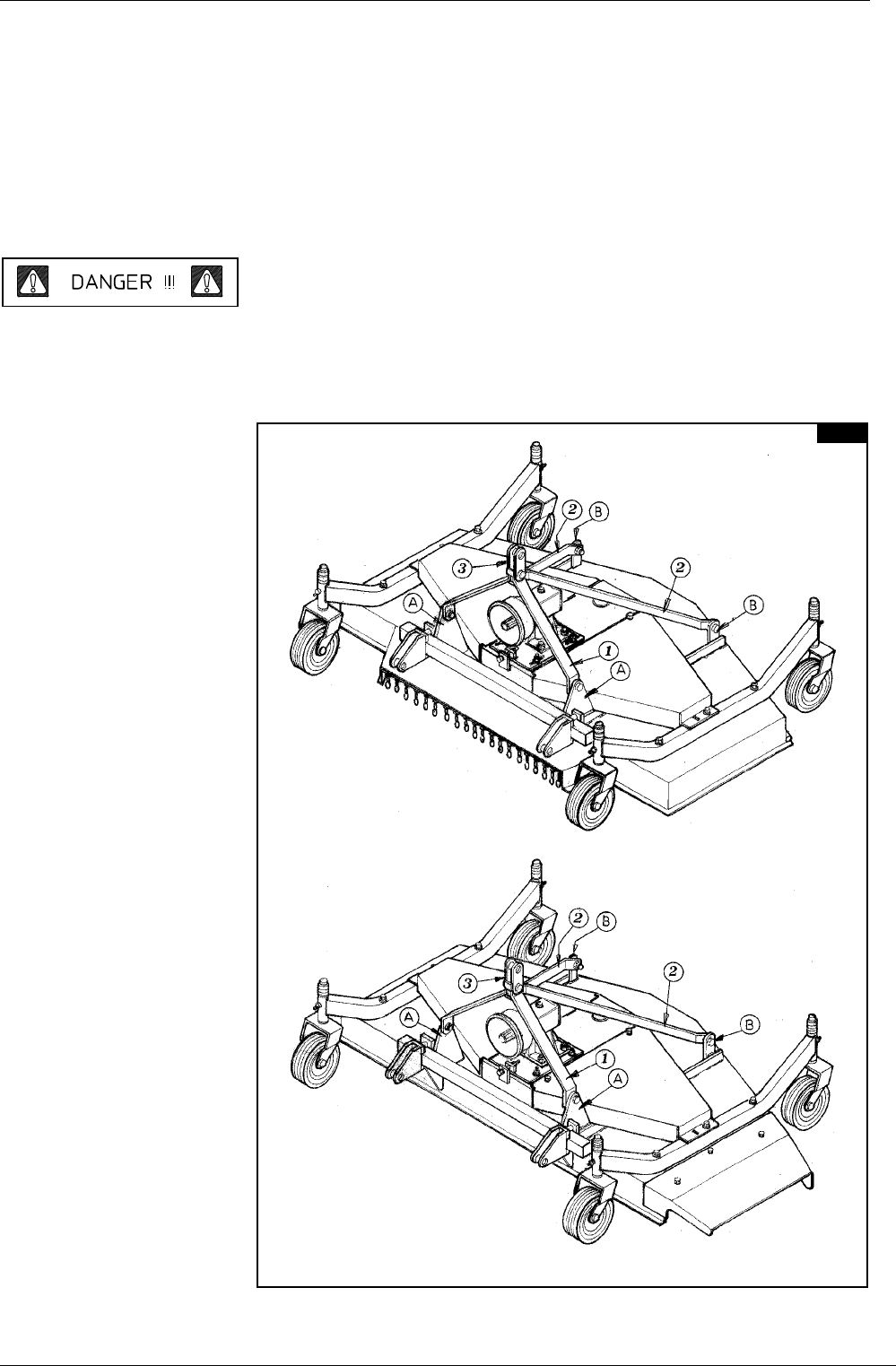 DANGER !!!

2
B
3
2
B
A
1
A

2
B
3
2
B
A
1
A