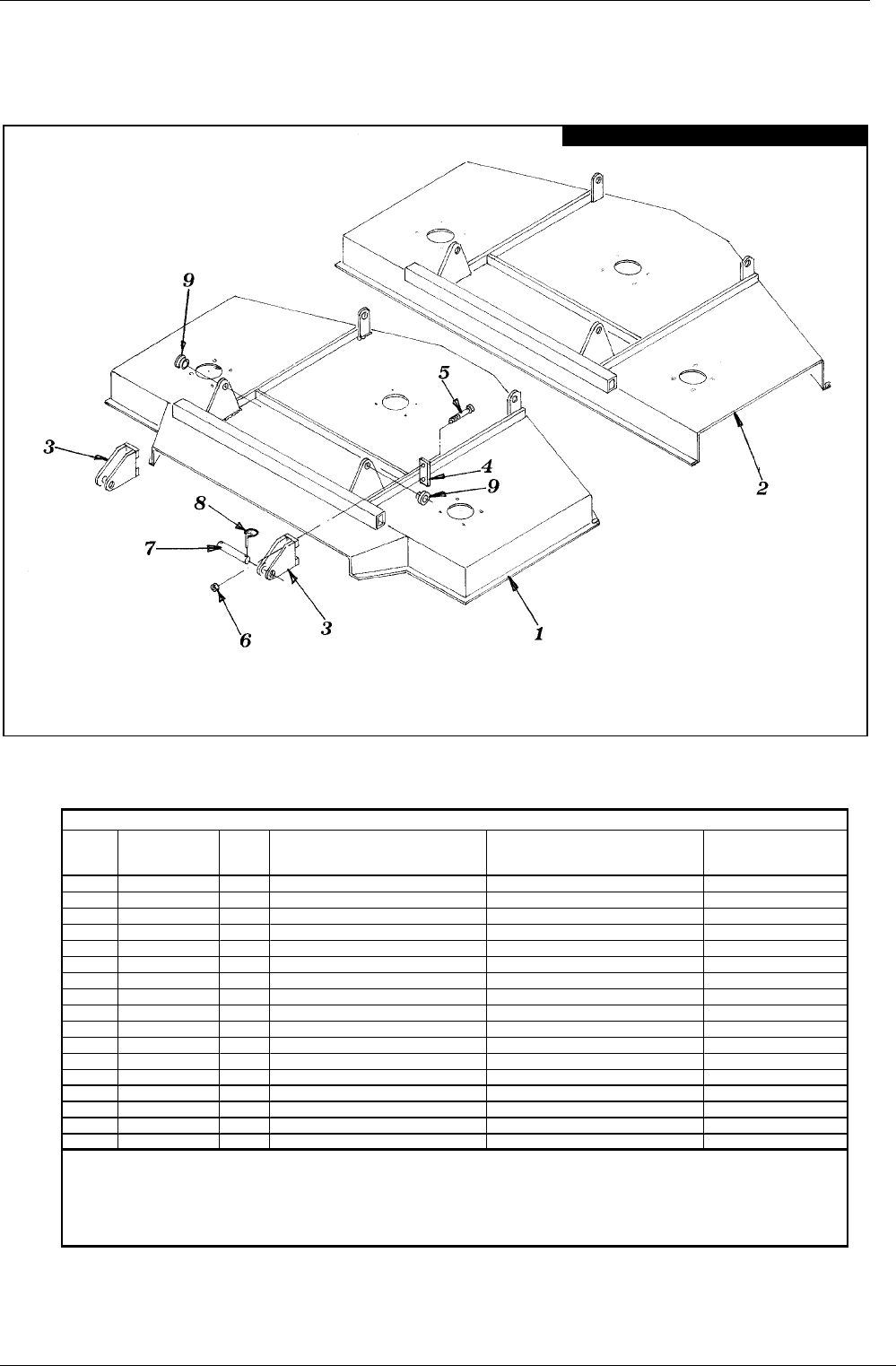 9
5
3
4
9
2
8
7
3
1
6