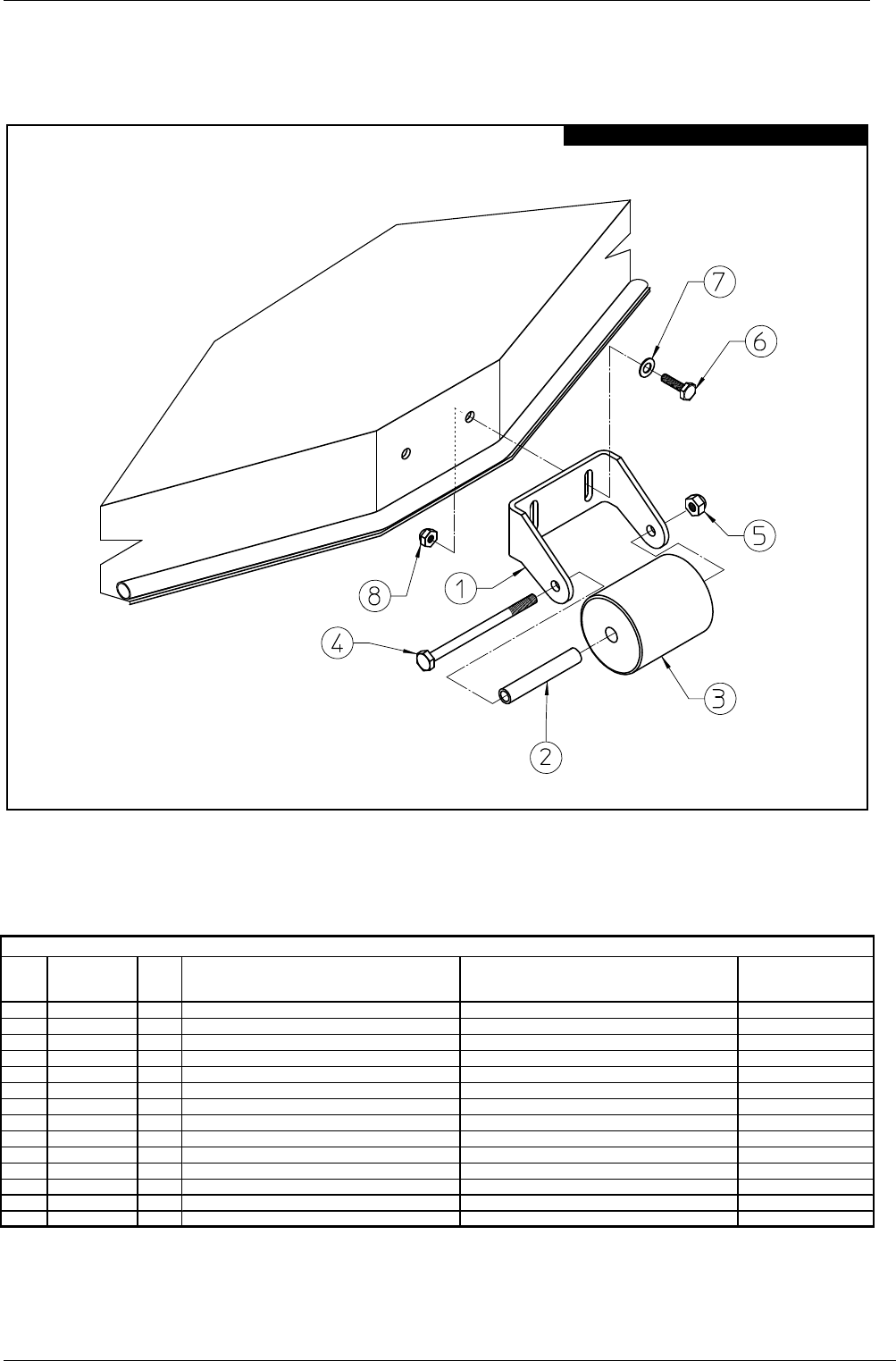 7

6

5

8

1

4

3

2