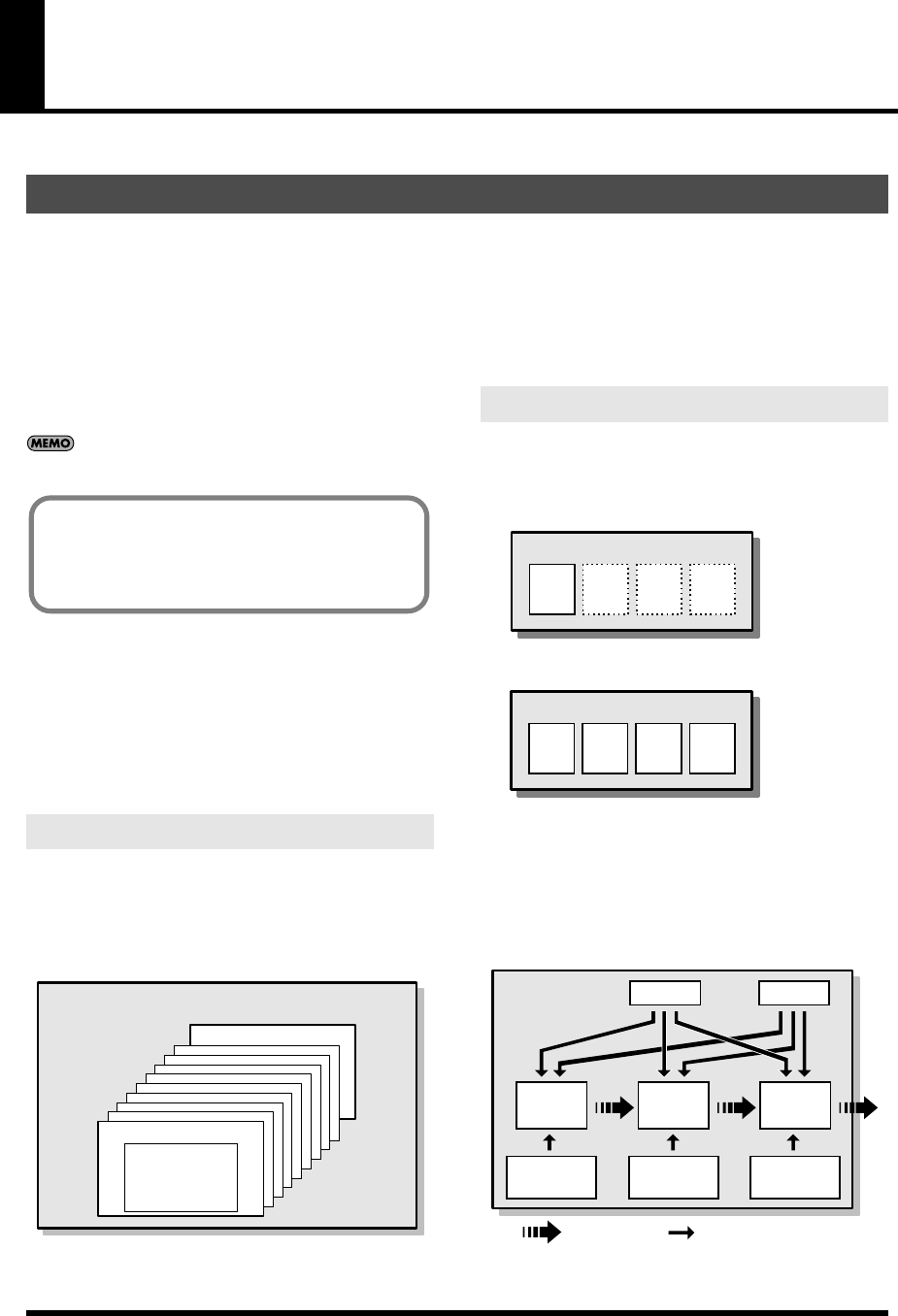 MEMO