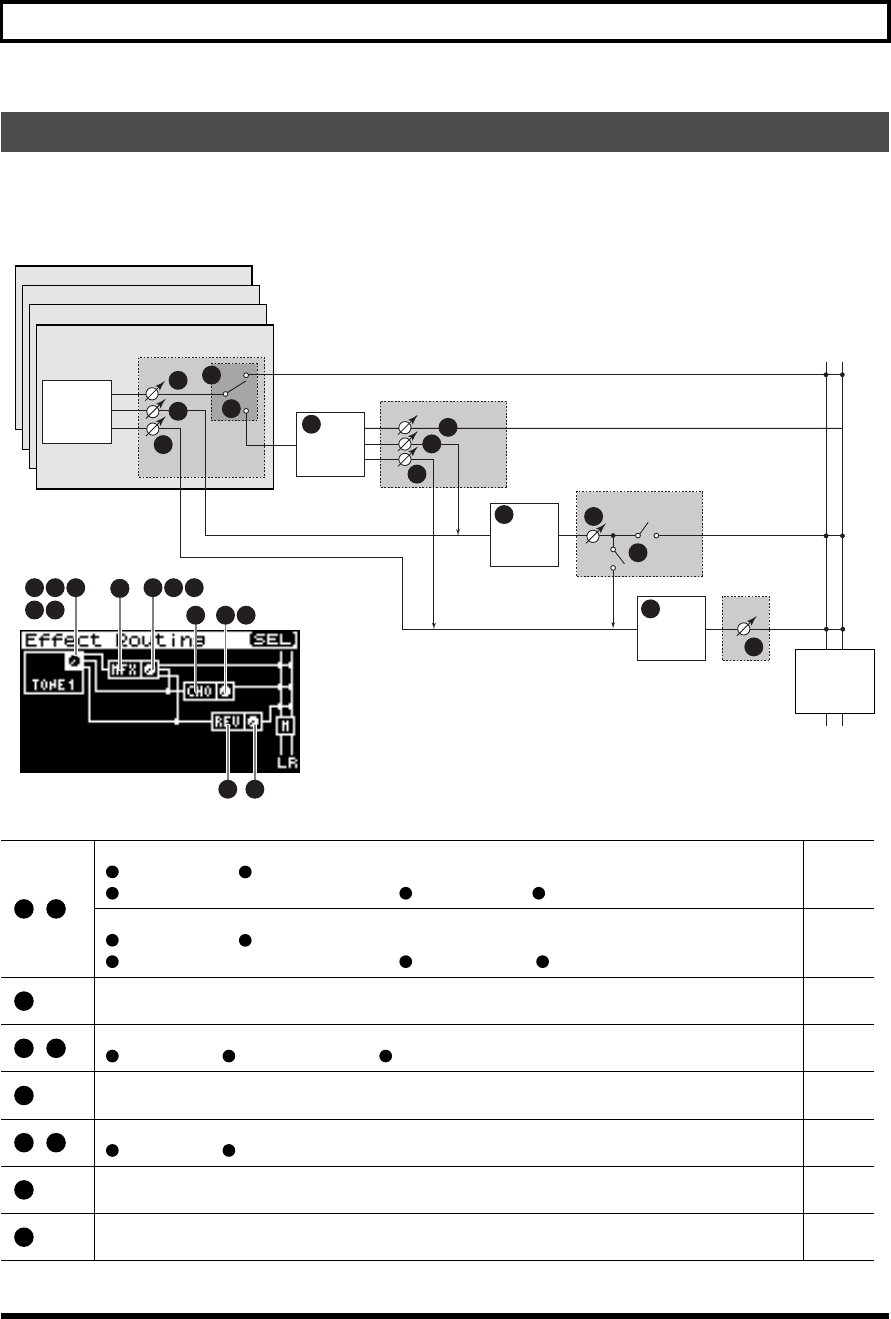 Effect Routing SEL
TONE1
MFX
CHO
REV
M
LR