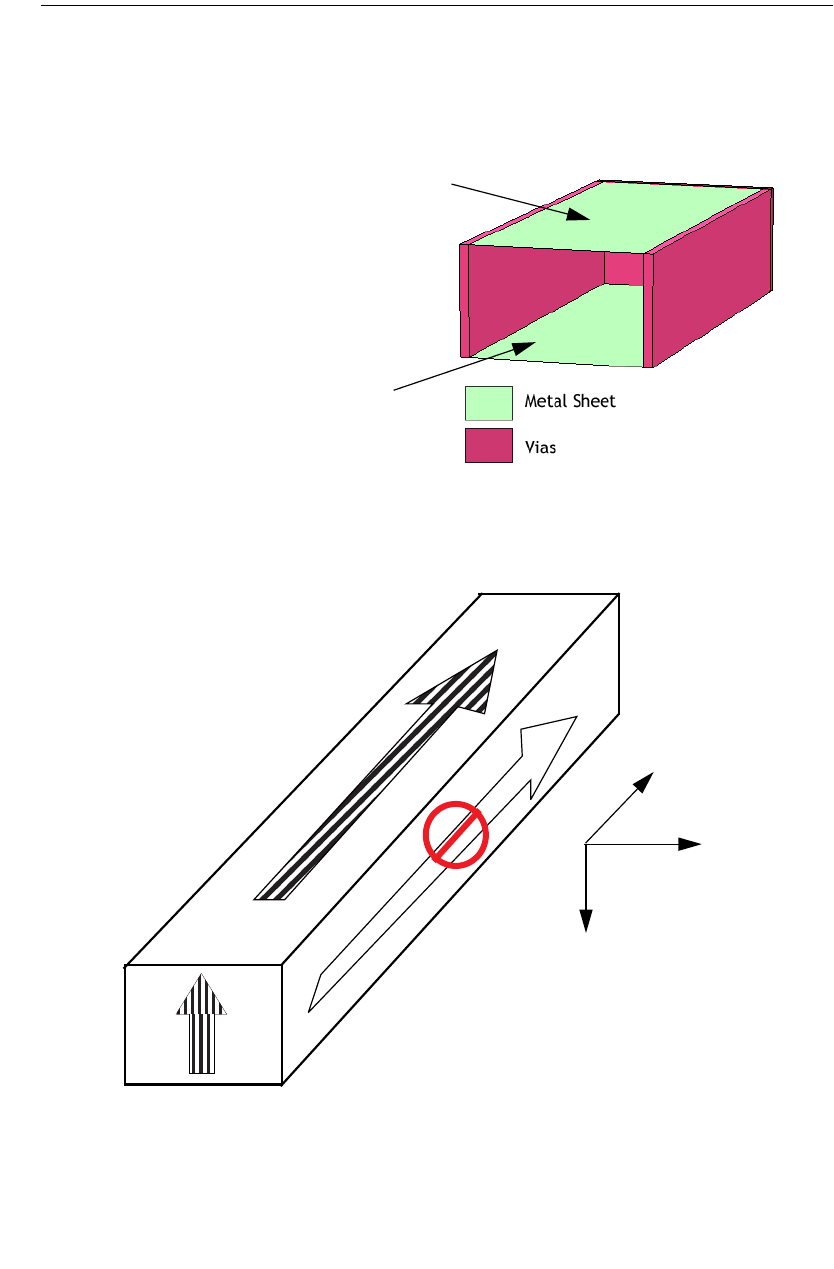 Metal Sheet

Vias