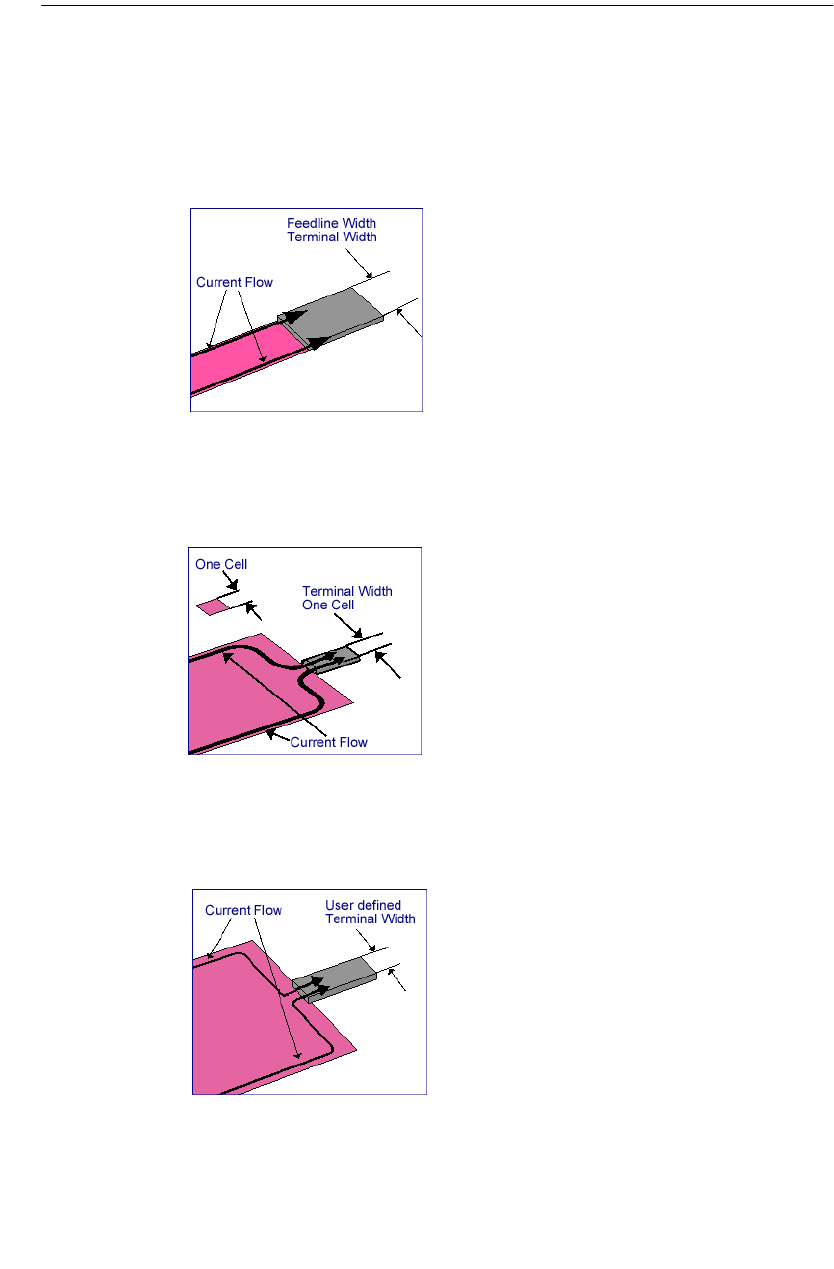 Feedline Width
Terminal Width
Current Flow

One Cell
Terminal Width
One Cell
Current Flow

Current Flow
User defined
Terminal Width