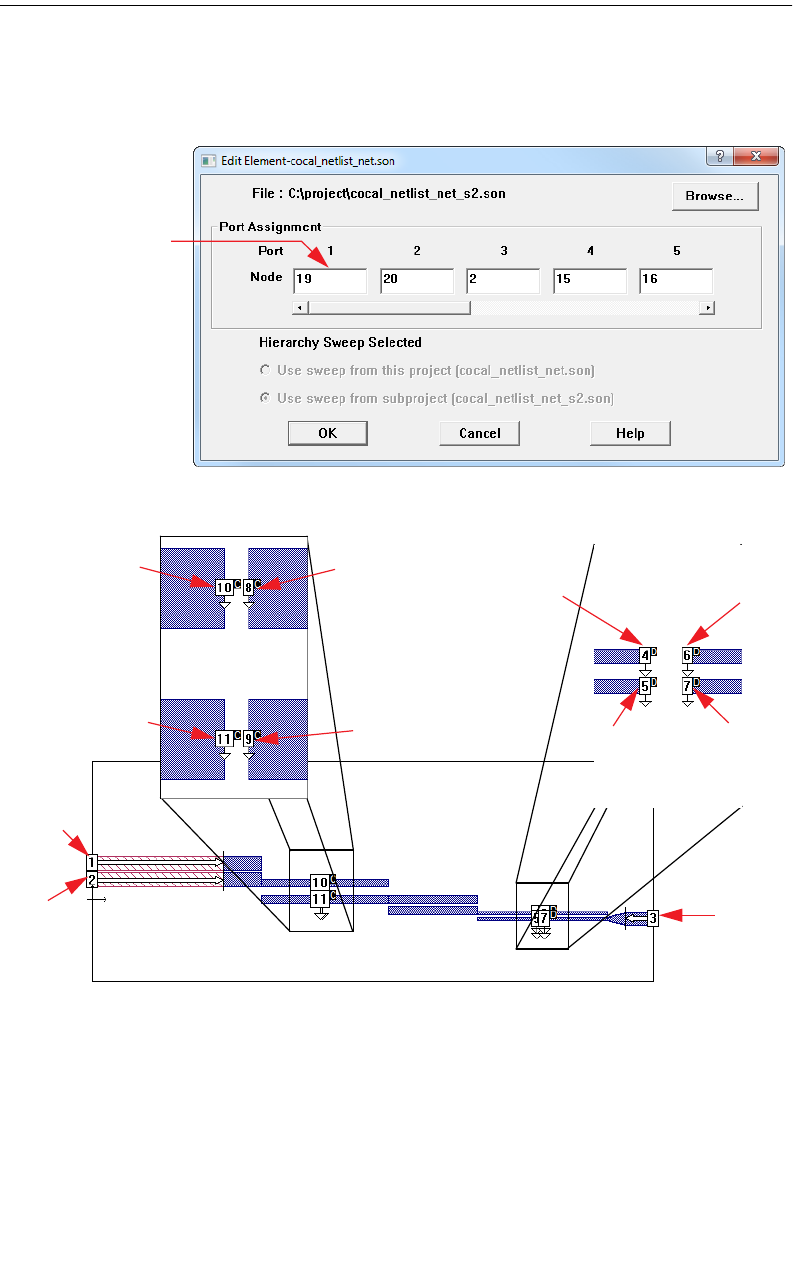 Edit Element-cocal_netlist_net.son

File : C:\project\cocal_netlist_net_s2.son

Browse...

Port Assignment

| Port | 1 | 2 | 3 | 4 | 5 |
|---|---|---|---|---|---|
| Node | 19 | 20 | 2 | 15 | 16 |

Hierarchy Sweep Selected

Use sweep from this project (cocal_netlist_net.son)

Use sweep from subproject (cocal_netlist_net_s2.son)

OK

Cancel

Help

10 8

11 9

4 6

5 7

1

2

10

11

4 7

3