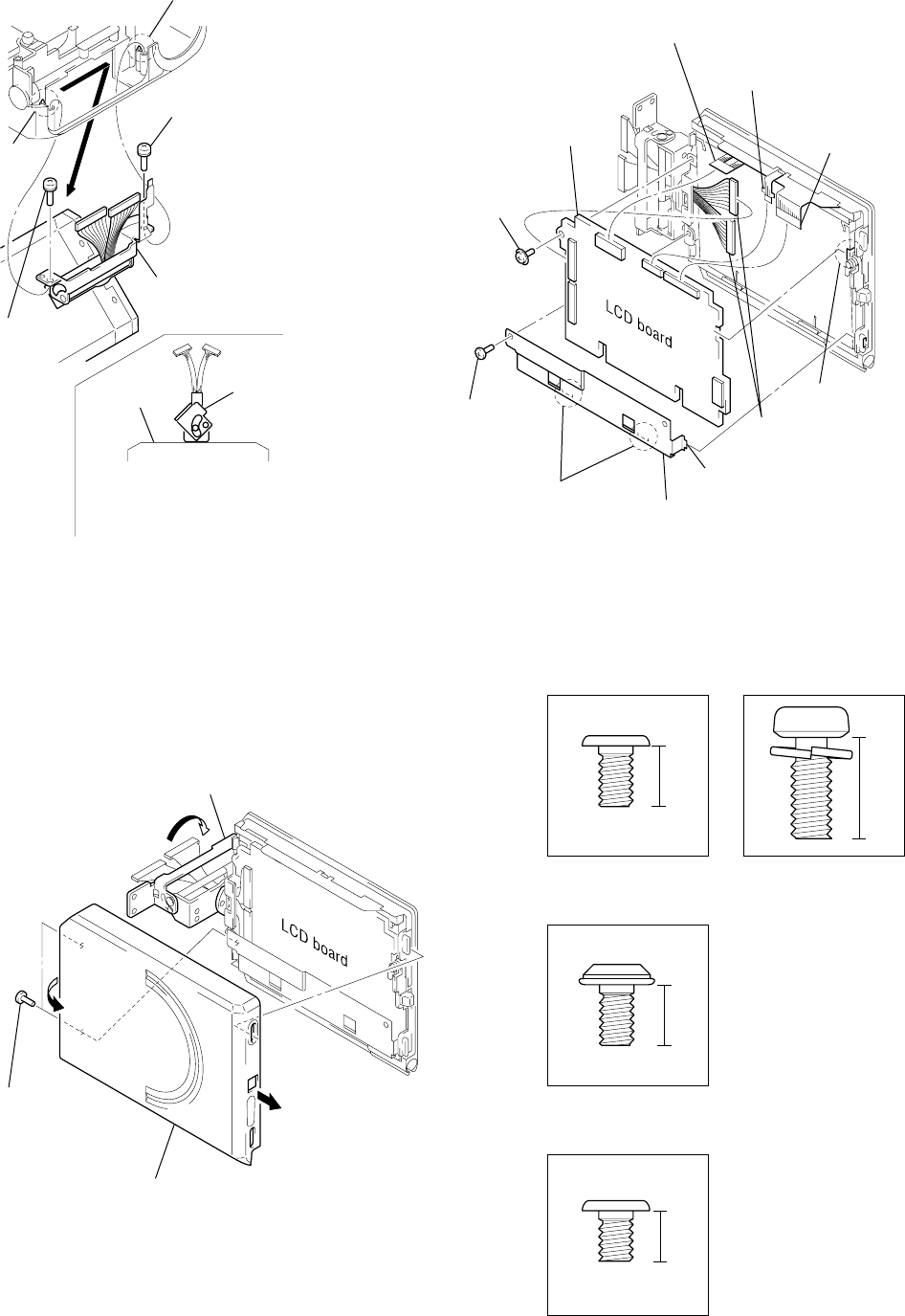 LCD board

LCD board