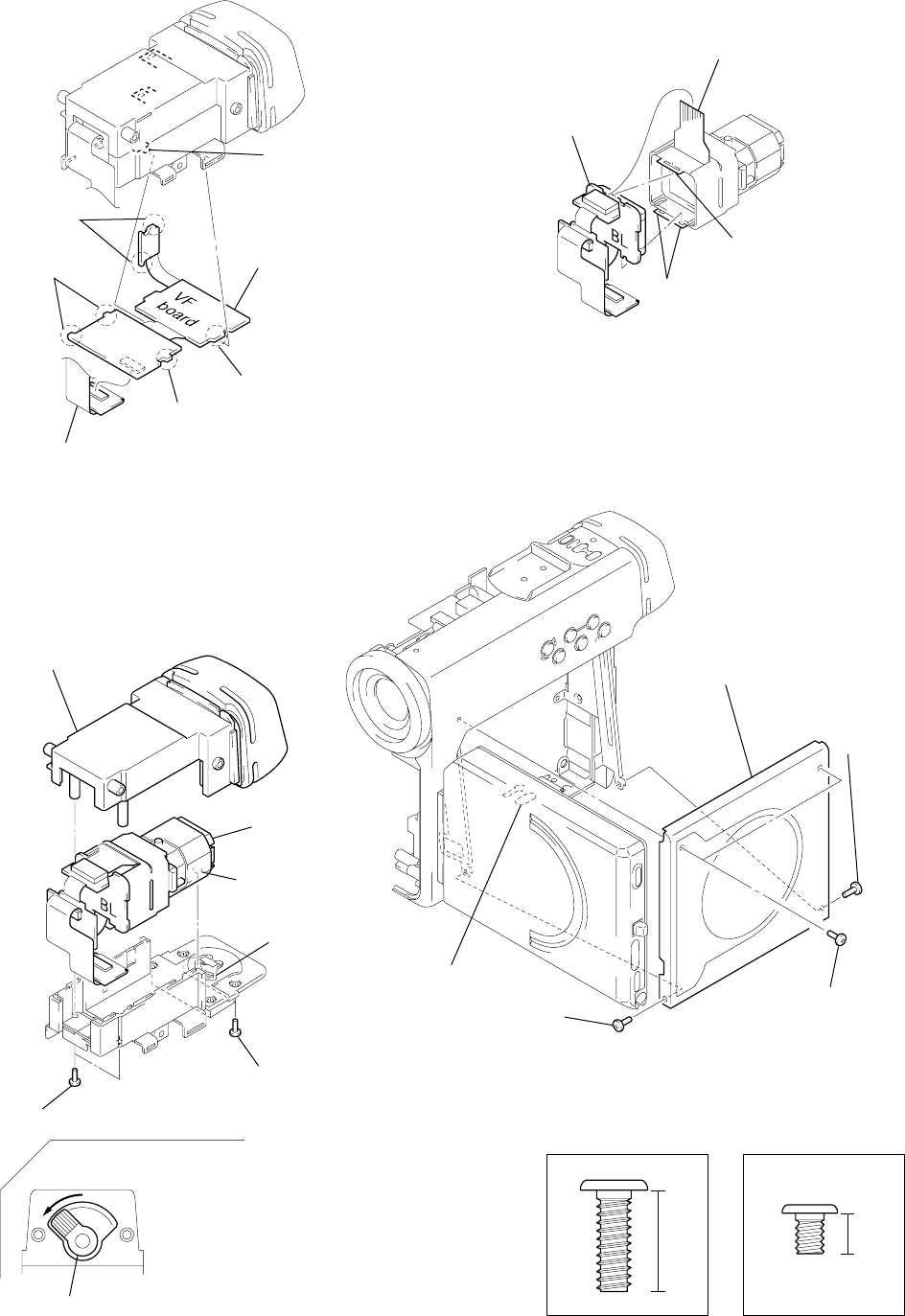 VF
board

BL

BL