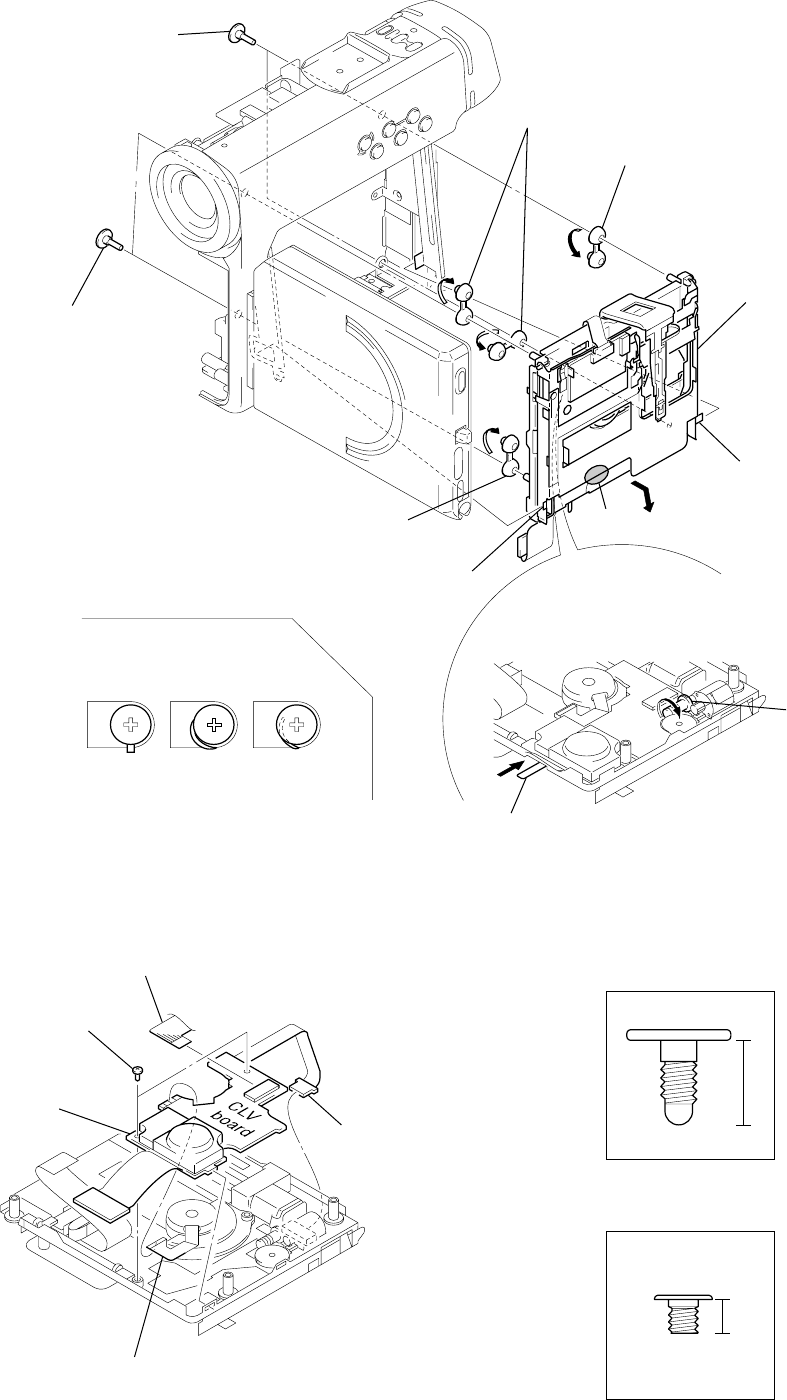 CLV
board