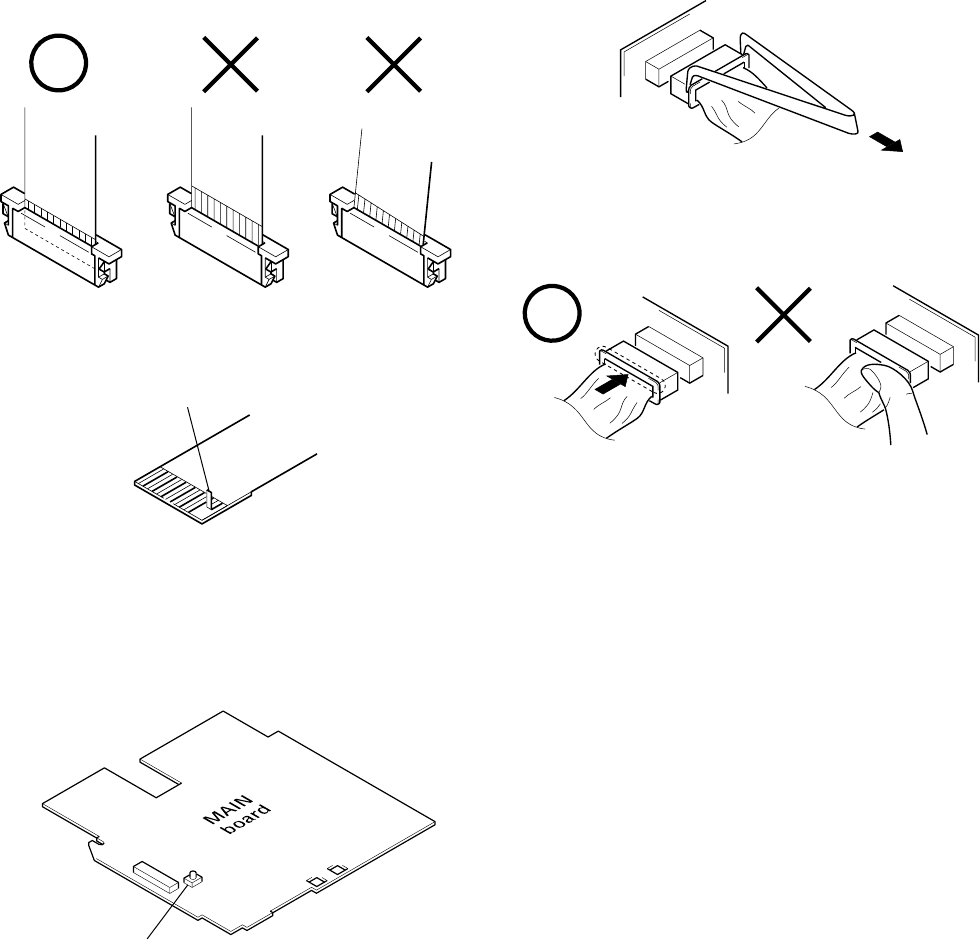 MAIN
board