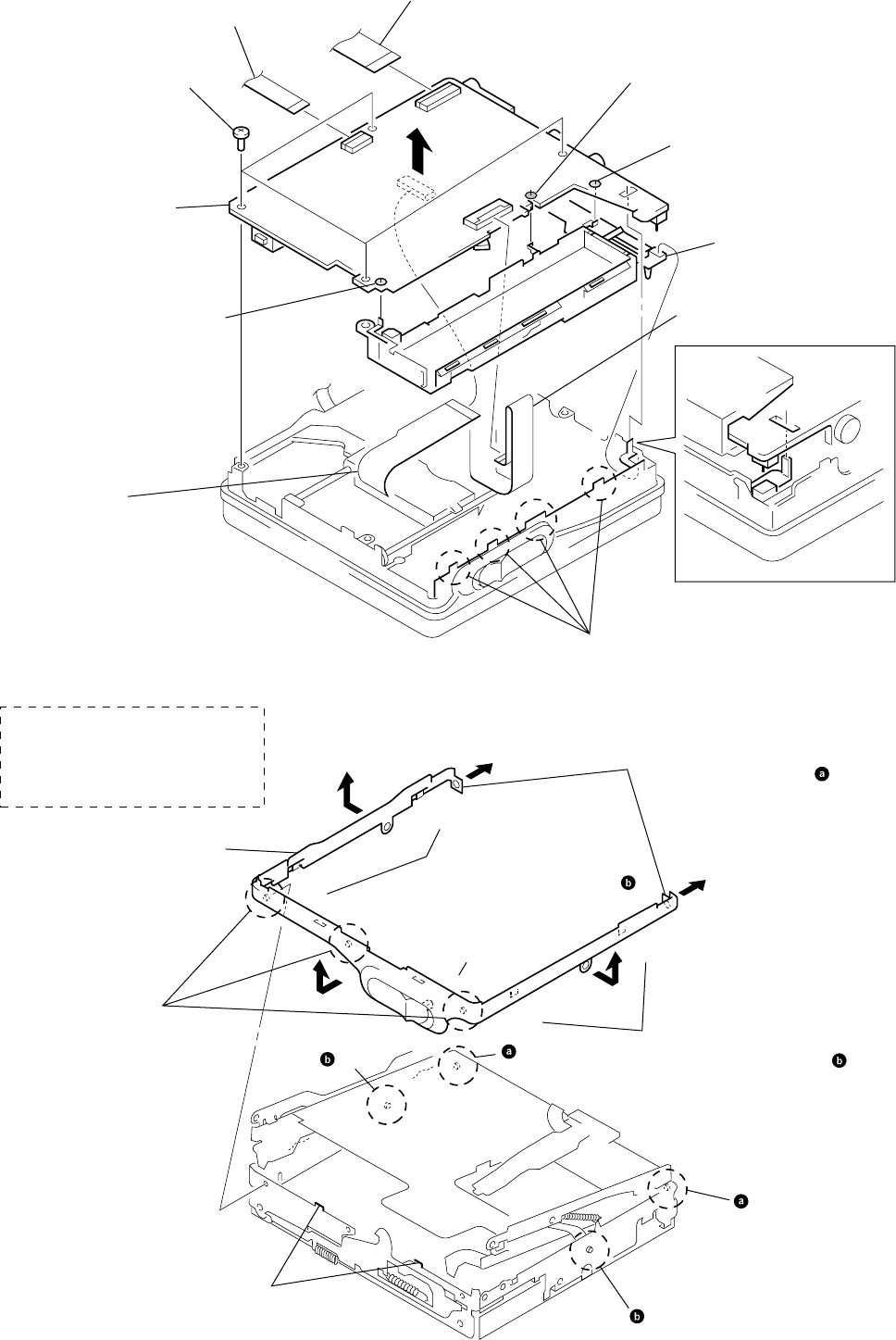 a

b

b

a

b

a

b