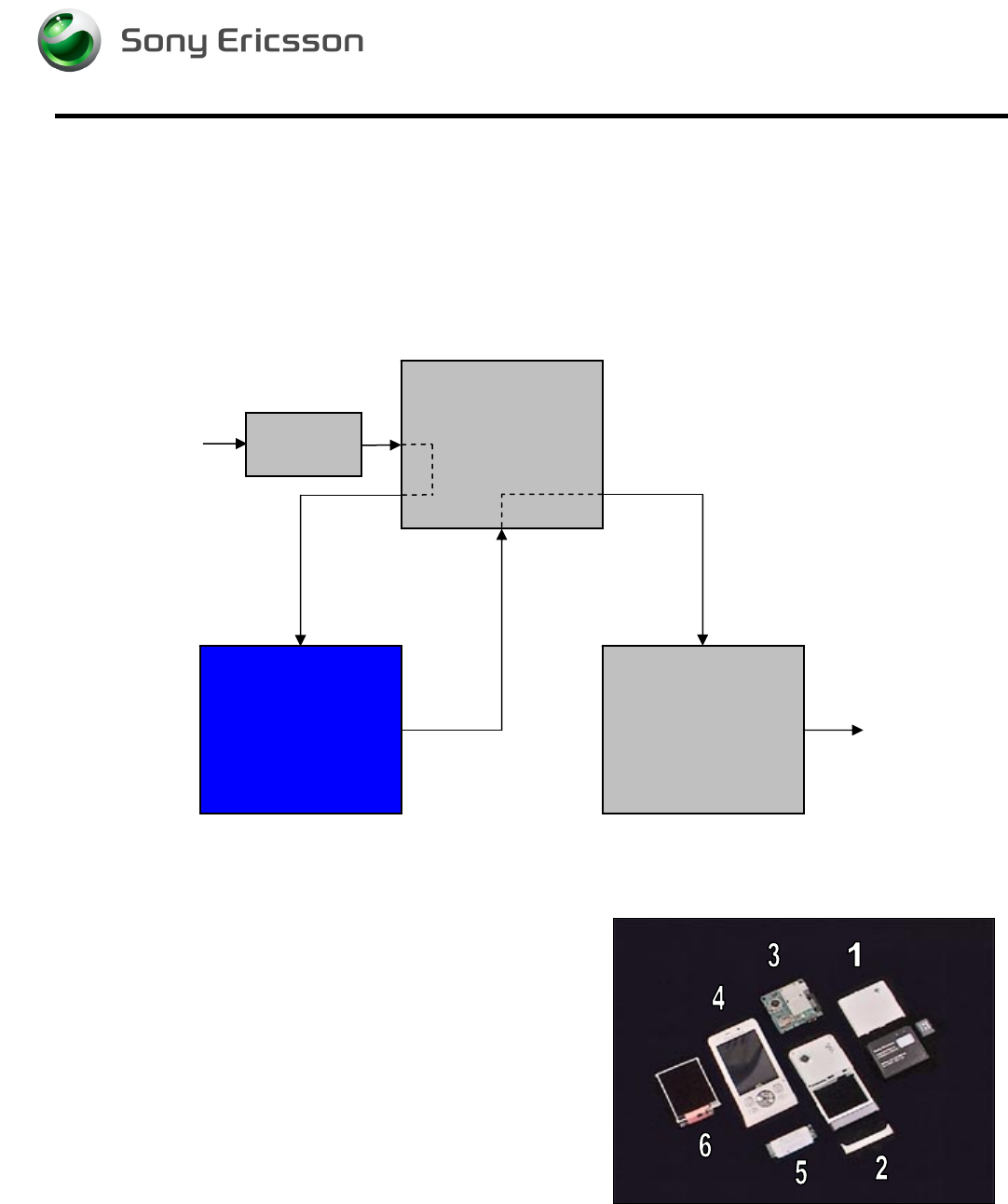 Sony Ericsson

3
1
4
6
5
2