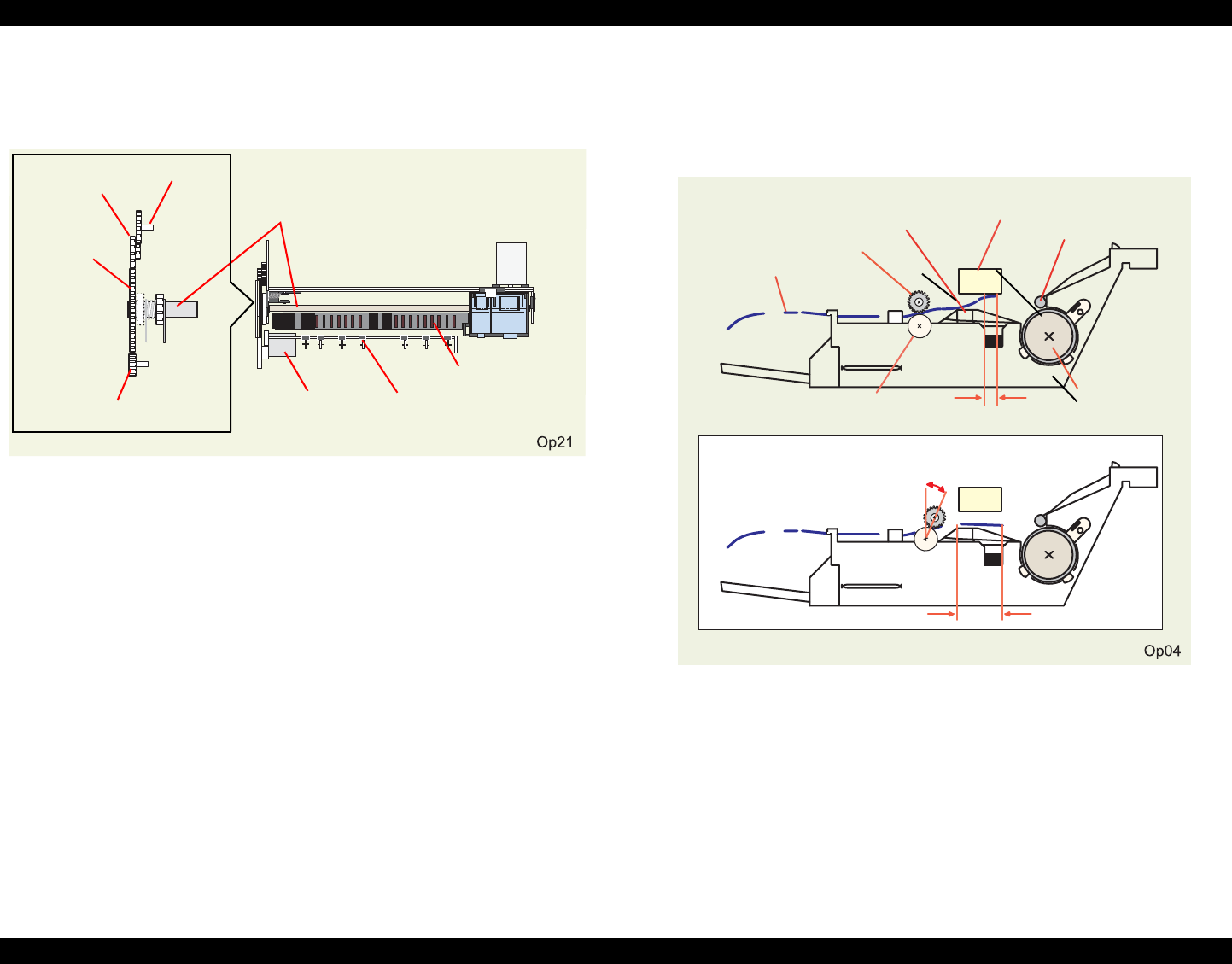 Op21

Op04