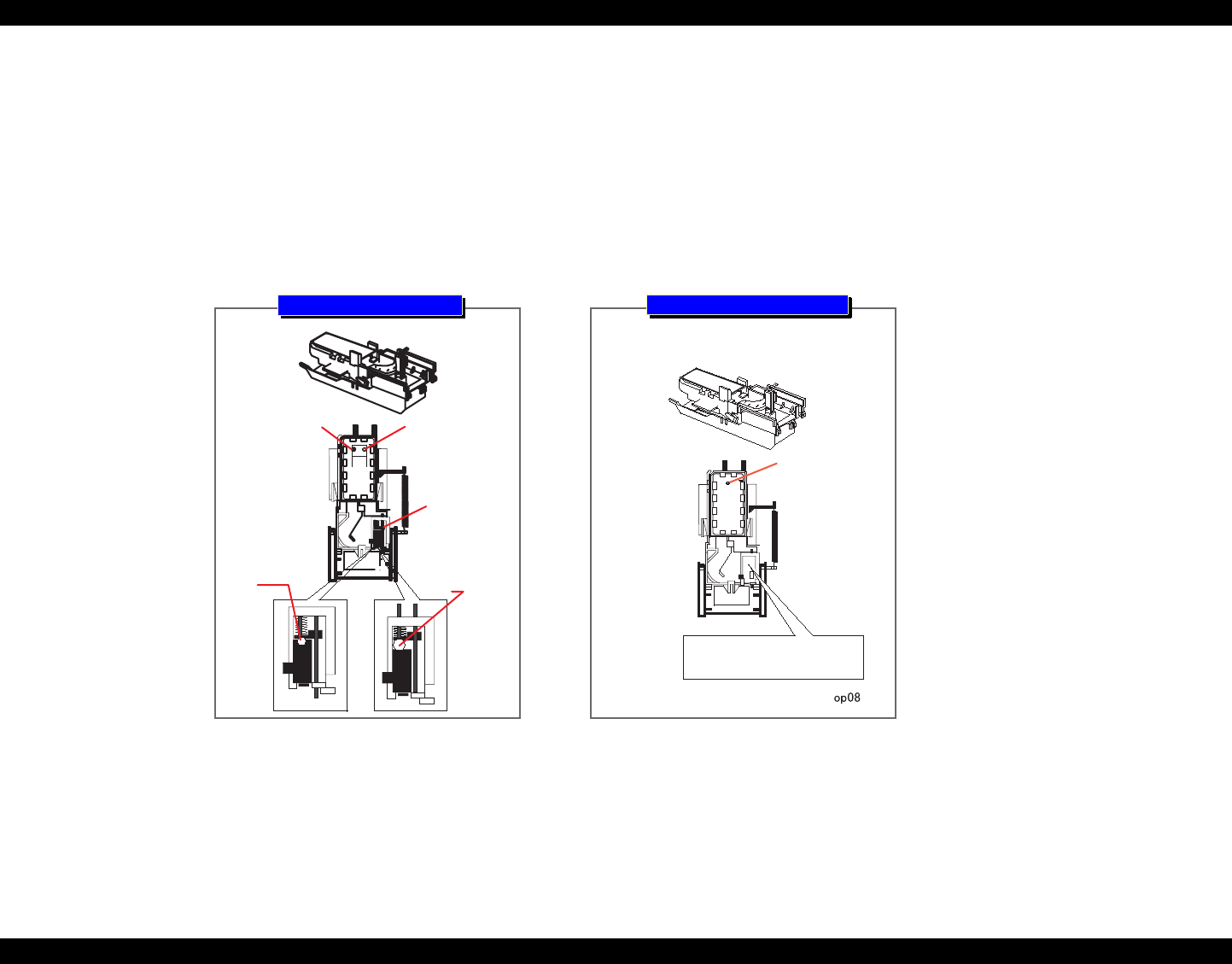 op08