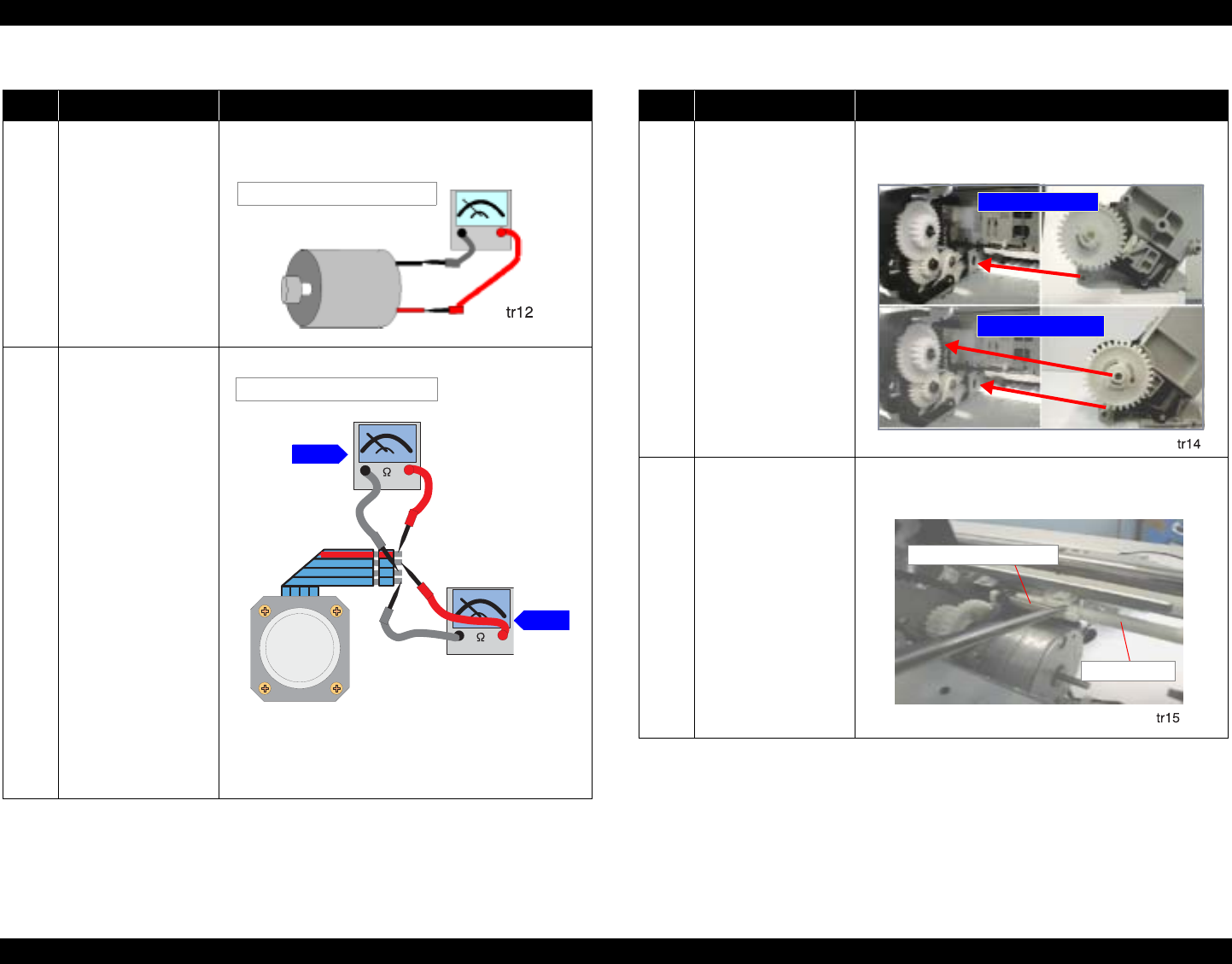 tr12

Ω

Ω

tr14

tr15